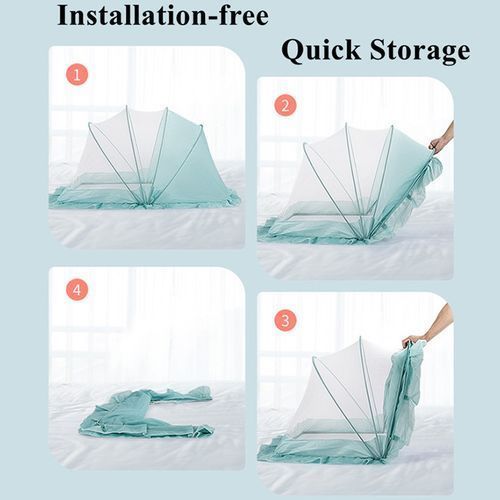 Installation-free

Quick Storage

1

2

4

3