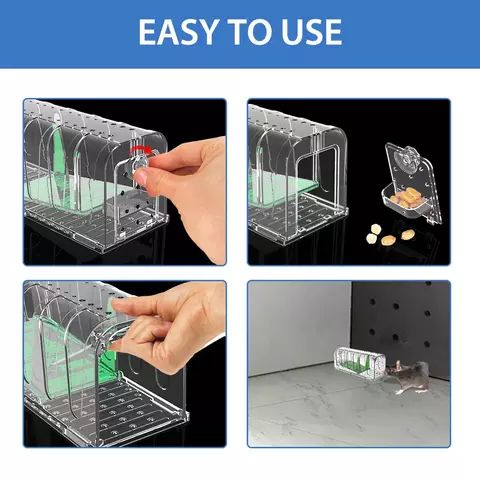 EASY TO USE