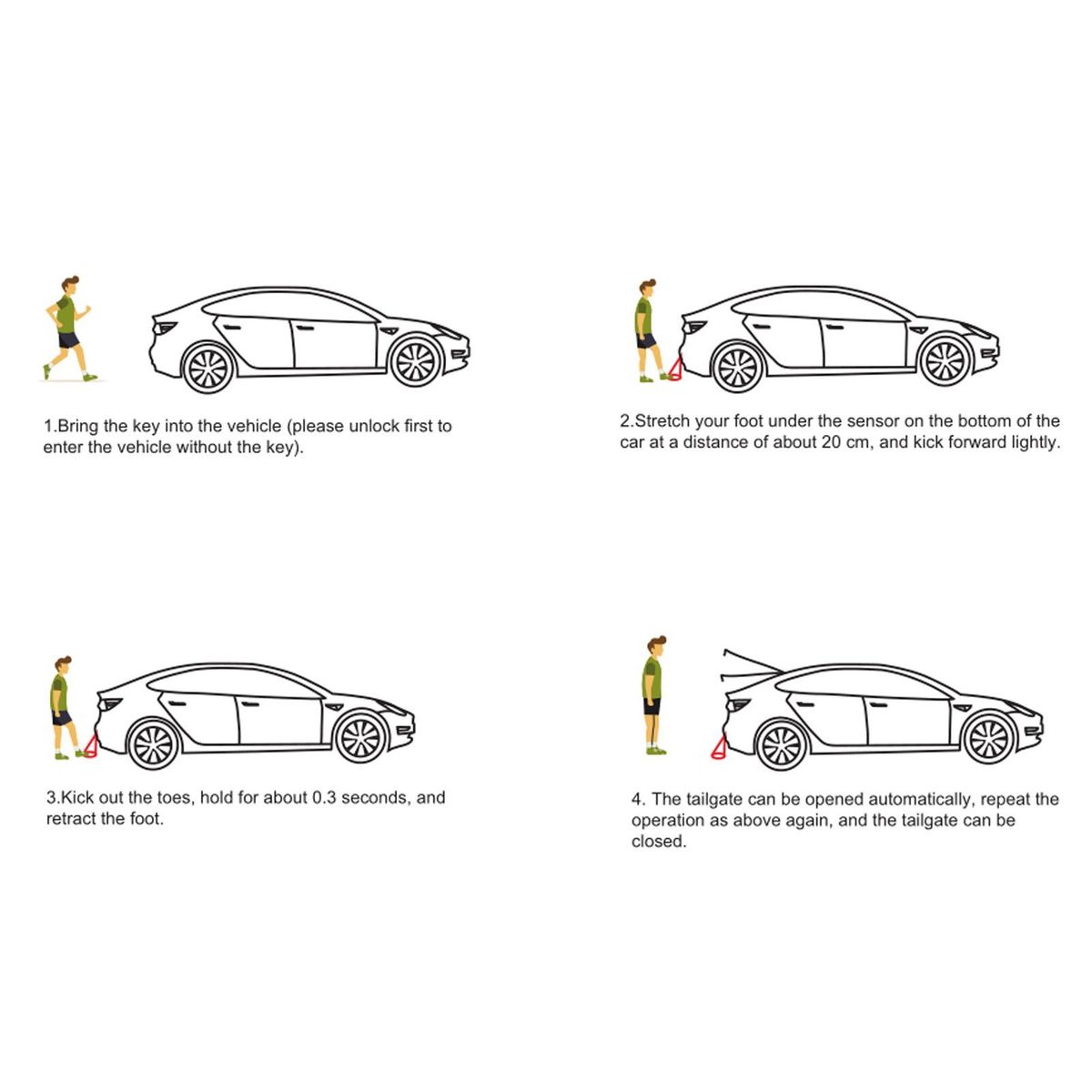 1.Bring the key into the vehicle (please unlock first to enter the vehicle without the key).

2.Stretch your foot under the sensor on the bottom of the car at a distance of about 20 cm, and kick forward lightly.

3.Kick out the toes, hold for about 0.3 seconds, and retract the foot.

4. The tailgate can be opened automatically, repeat the operation as above again, and the tailgate can be closed.