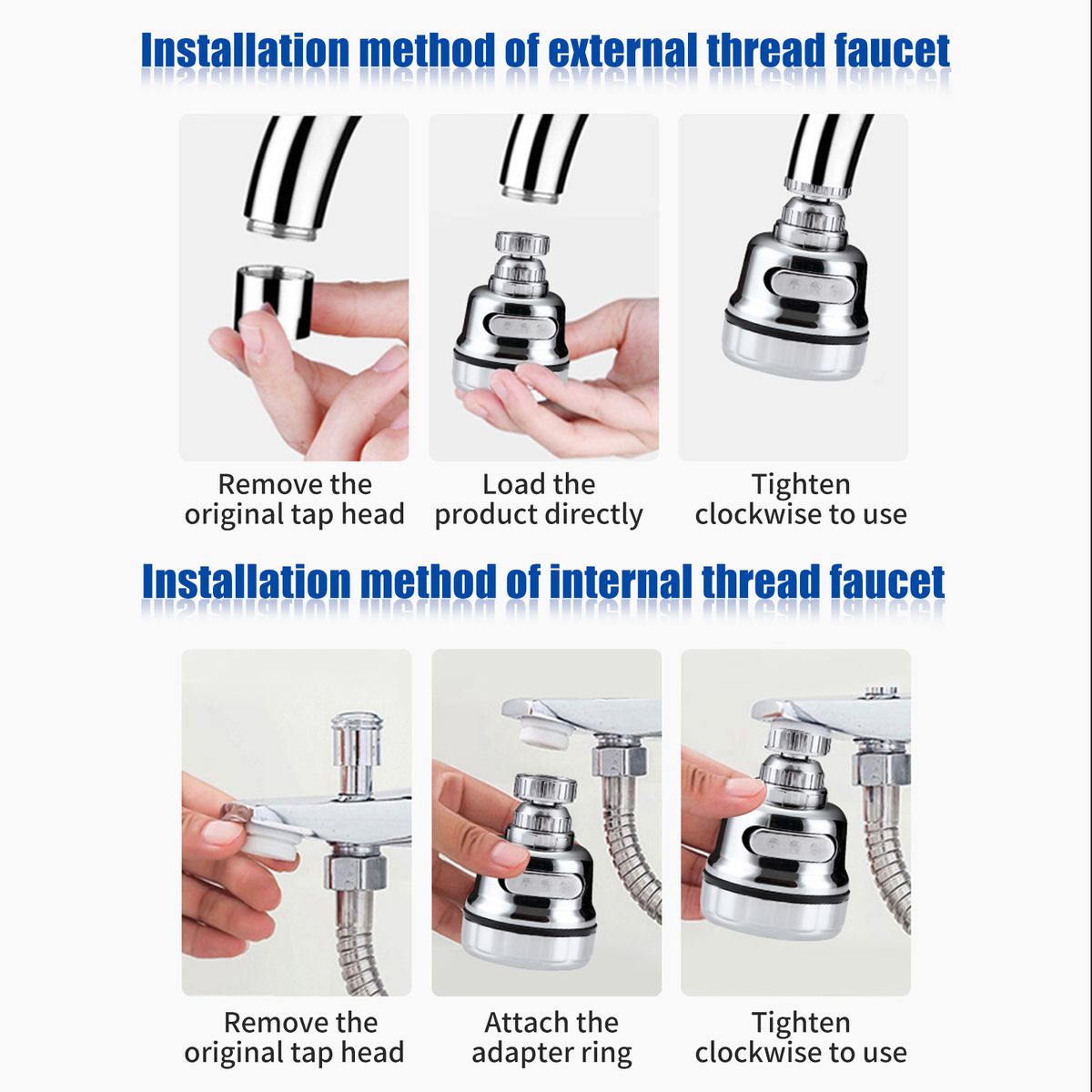 Installation method of external thread faucet

Remove the original tap head

Load the product directly

Tighten clockwise to use

Installation method of internal thread faucet

Remove the original tap head

Attach the adapter ring

Tighten clockwise to use