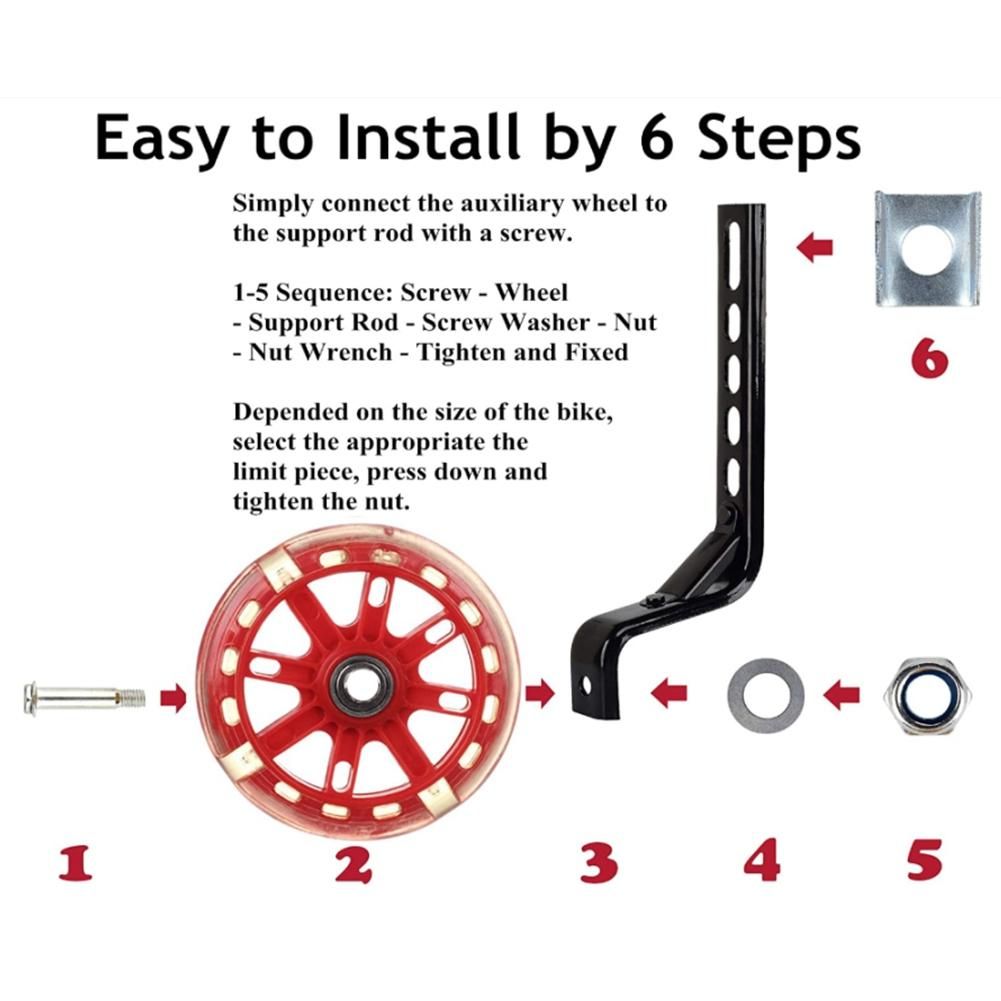 Easy to Install by 6 Steps

Simply connect the auxiliary wheel to the support rod with a screw.

1-5 Sequence: Screw - Wheel - Support Rod - Screw Washer - Nut - Nut Wrench - Tighten and Fixed

Depended on the size of the bike, select the appropriate the limit piece, press down and tighten the nut.

6

1

2

3

4

5