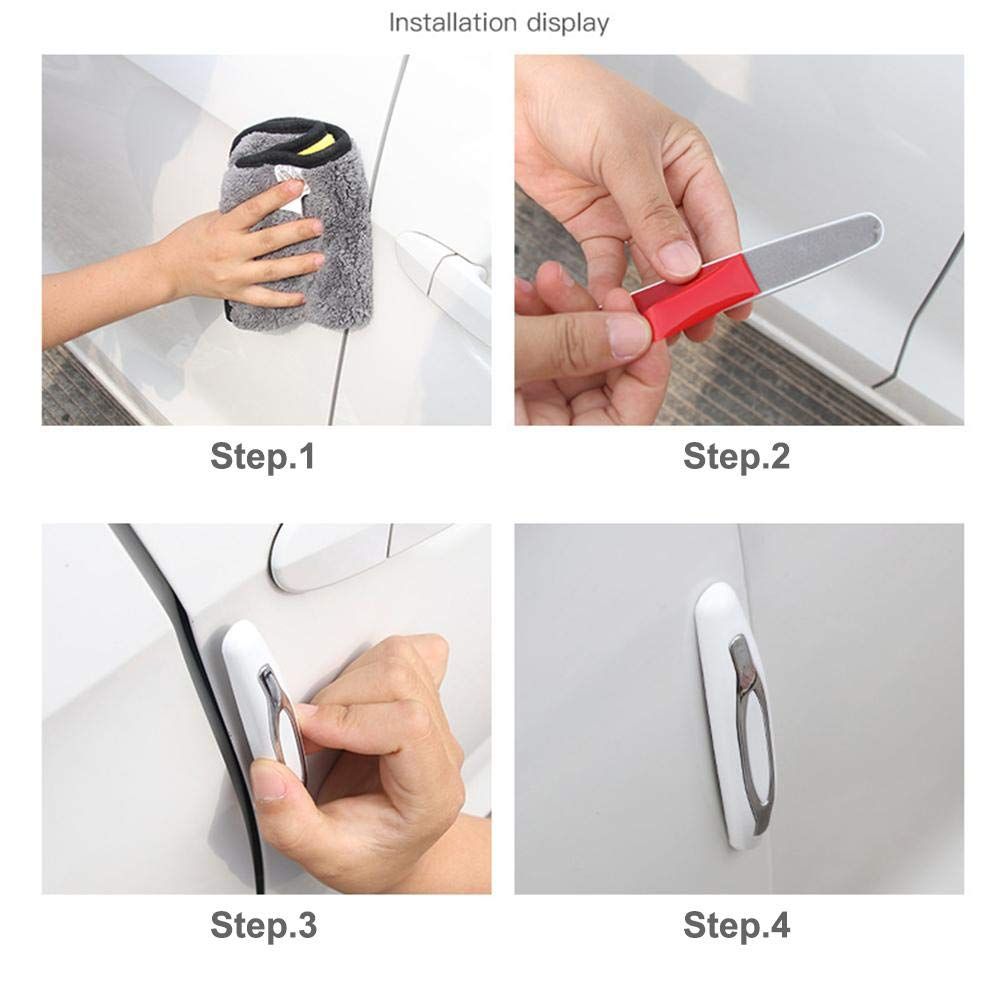 Installation display

Step.1

Step.2

Step.3

Step.4