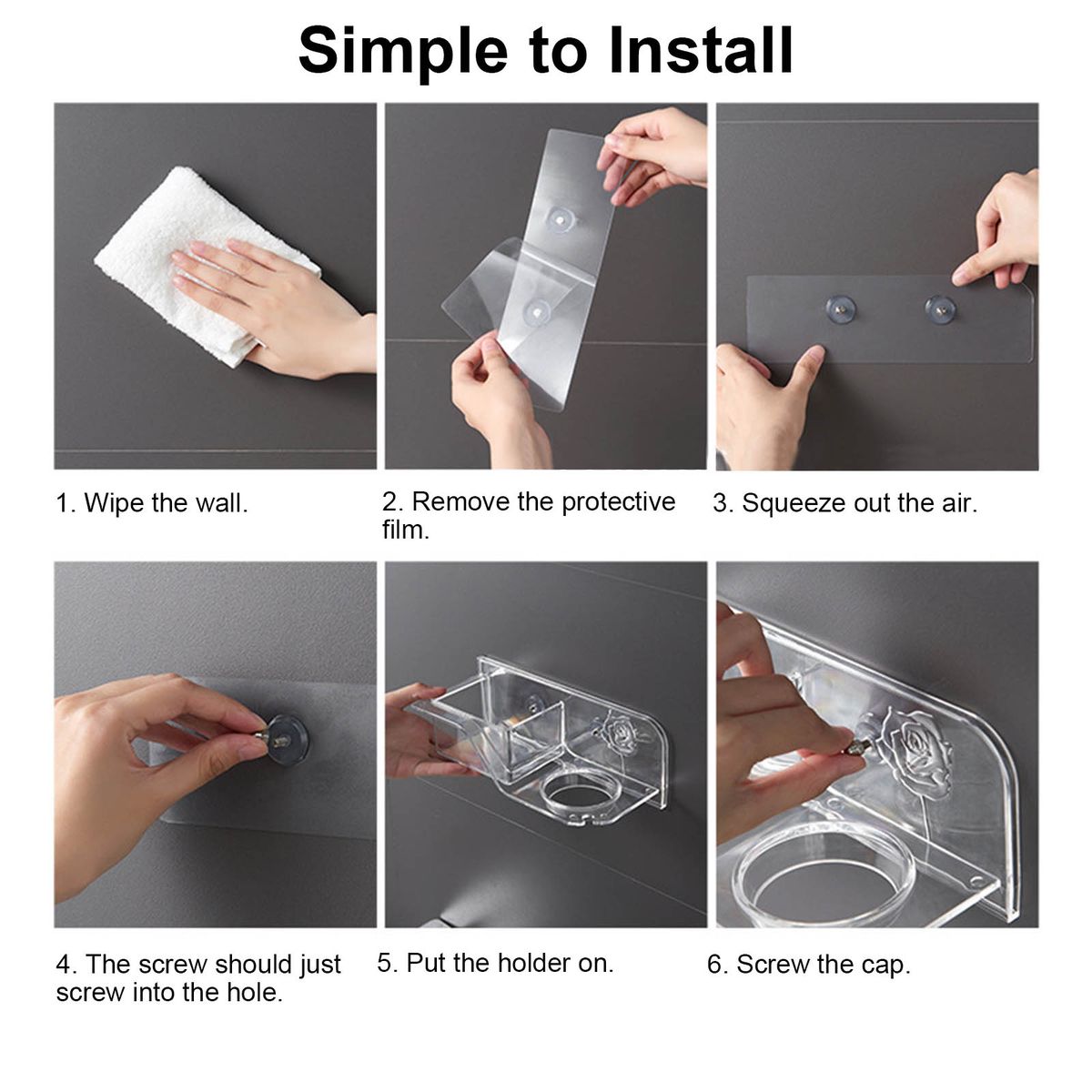 Simple to Install

1. Wipe the wall.

2. Remove the protective film.

3. Squeeze out the air.

4. The screw should just screw into the hole.

5. Put the holder on.

6. Screw the cap.