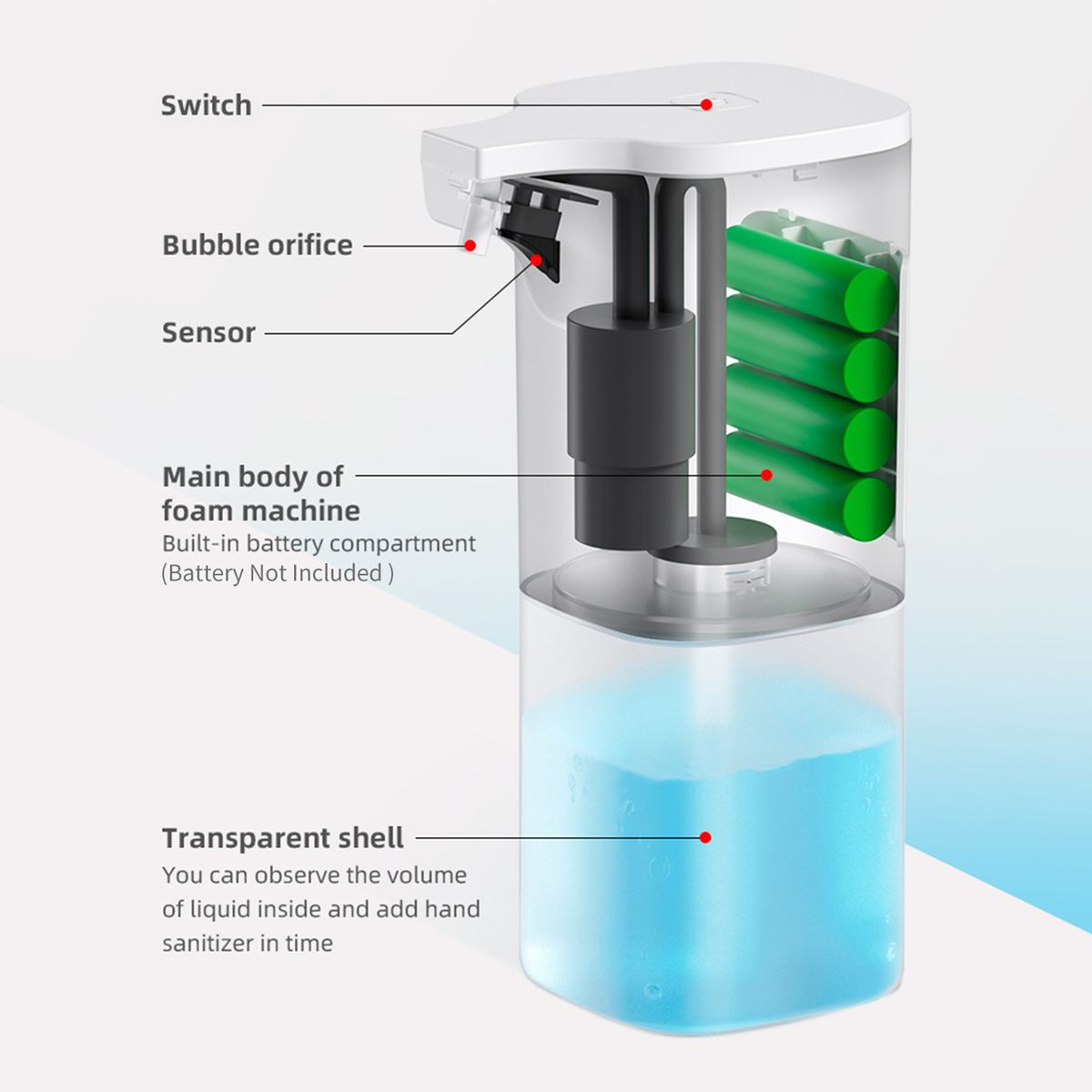 Switch

Bubble orifice

Sensor

Main body of foam machine
Built-in battery compartment
(Battery Not Included )

Transparent shell
You can observe the volume of liquid inside and add hand sanitizer in time