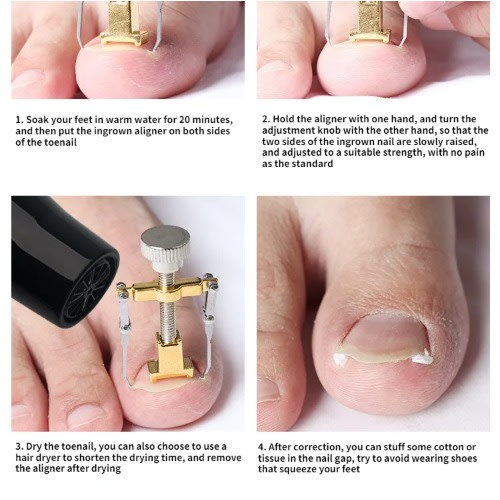 1. Soak your feet in warm water for 20 minutes, and then put the ingrown aligner on both sides of the toenail

2. Hold the aligner with one hand, and turn the adjustment knob with the other hand, so that the two sides of the ingrown nail are slowly raised, and adjusted to a suitable strength, with no pain as the standard

3. Dry the toenail, you can also choose to use a hair dryer to shorten the drying time, and remove the aligner after drying

4. After correction, you can stuff some cotton or tissue in the nail gap, try to avoid wearing shoes that squeeze your feet