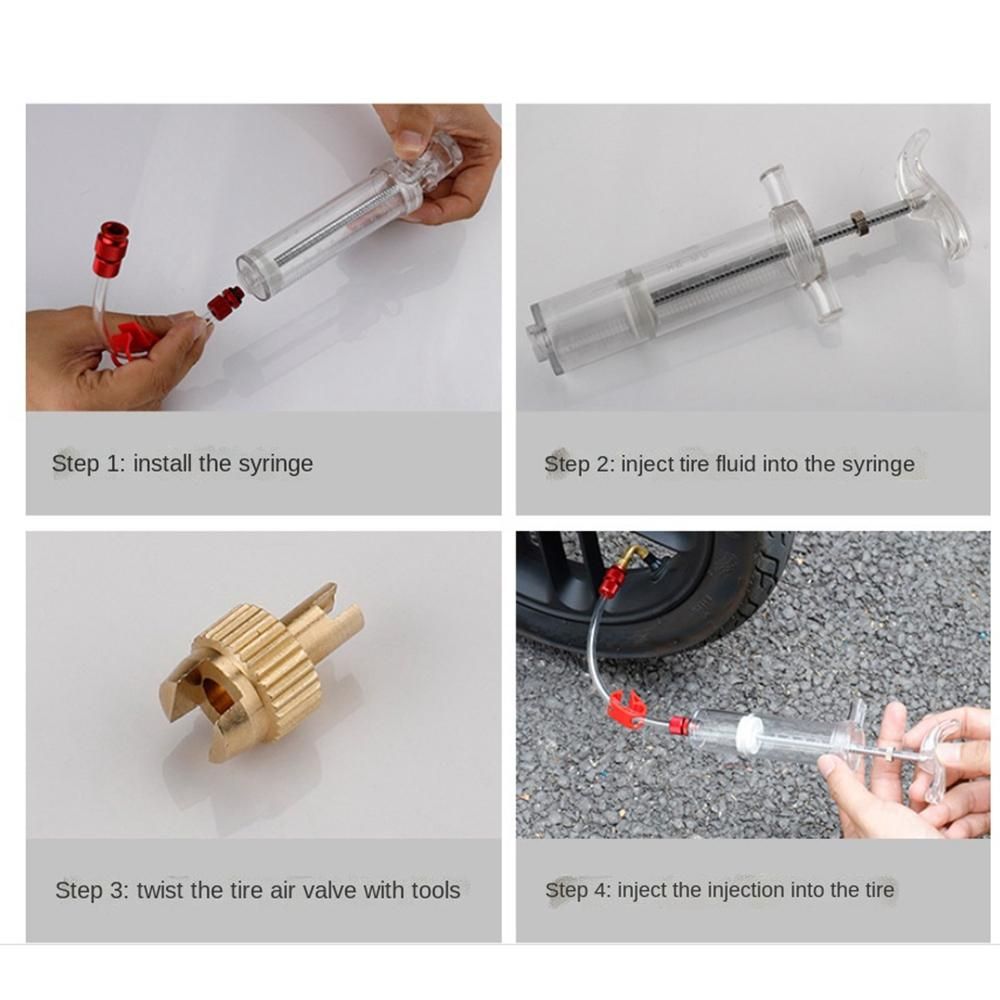 Step 1: install the syringe

Step 2: inject tire fluid into the syringe

Step 3: twist the tire air valve with tools

Step 4: inject the injection into the tire