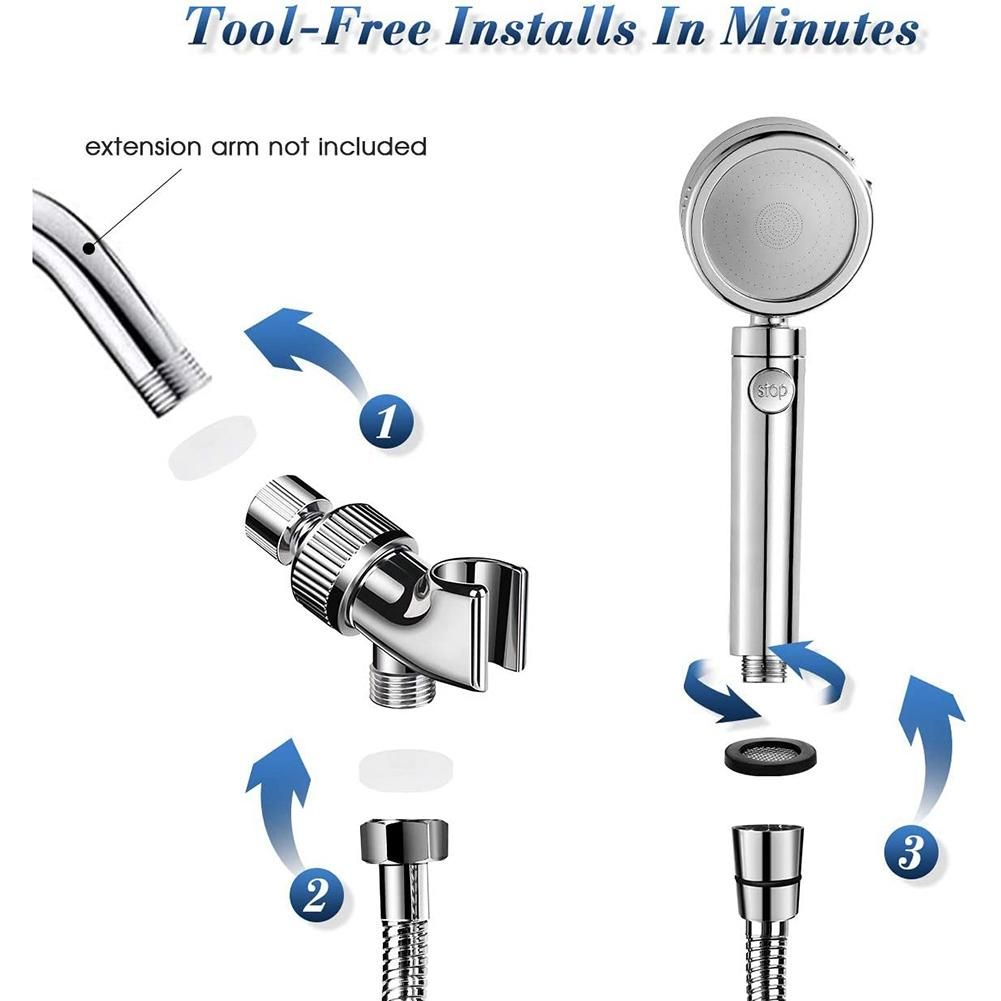 Tool-Free Installs In Minutes

extension arm not included

1

stop

2

3