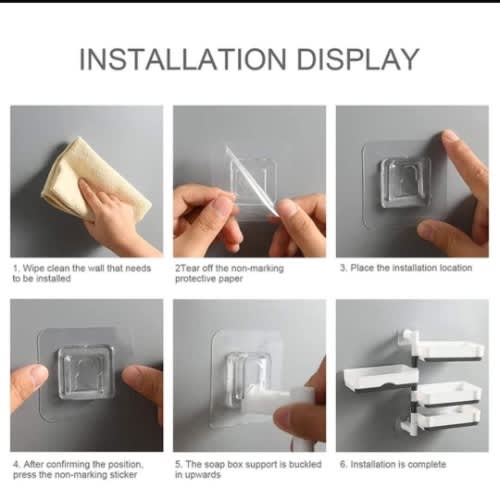 INSTALLATION DISPLAY

1. Wipe clean the wall that needs to be installed

2Tear off the non-marking protective paper

3. Place the installation location

4. After confirming the position, press the non-marking sticker

5. The soap box support is buckled in upwards

6. Installation is complete