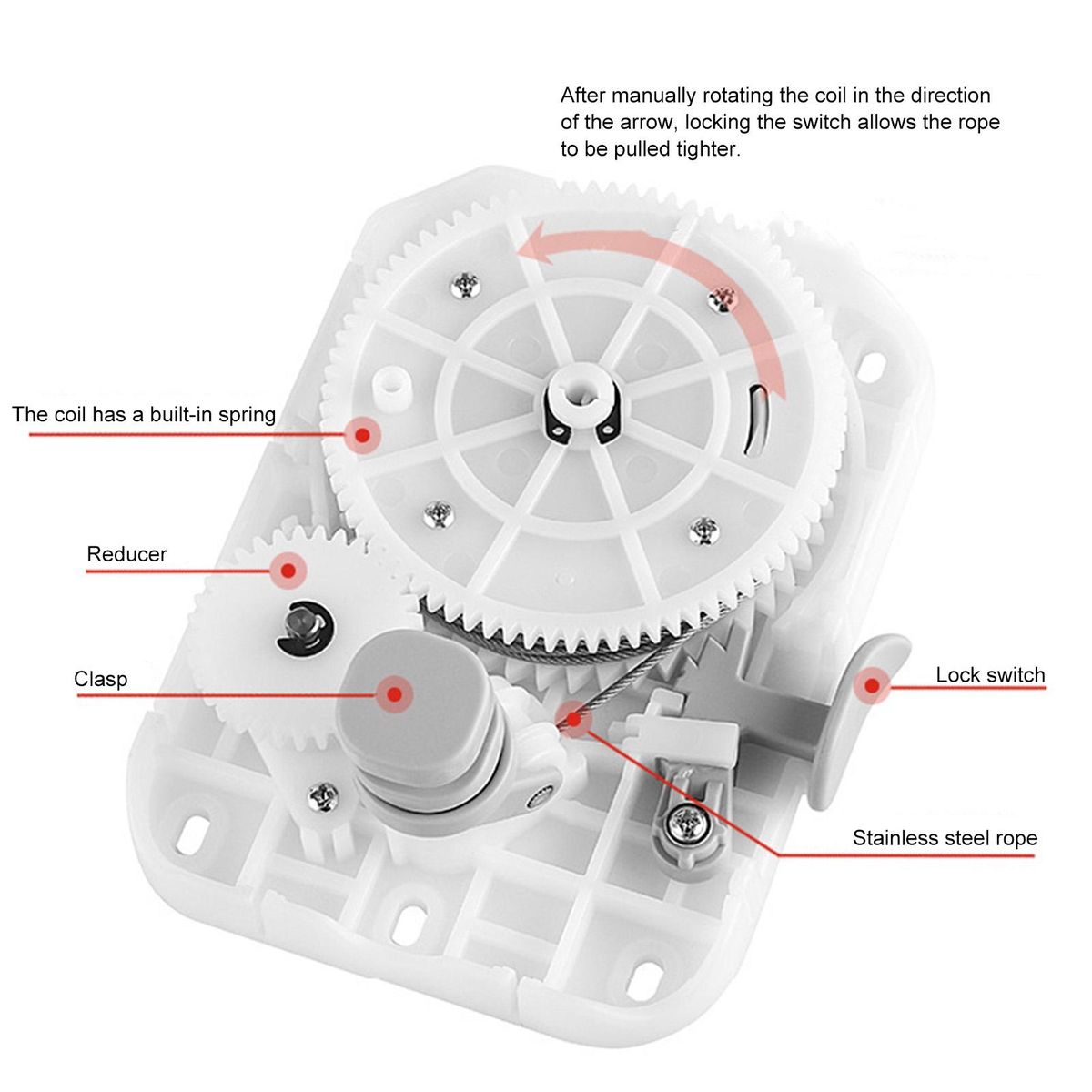 After manually rotating the coil in the direction of the arrow, locking the switch allows the rope to be pulled tighter.

The coil has a built-in spring

Reducer

Clasp

Lock switch

Stainless steel rope