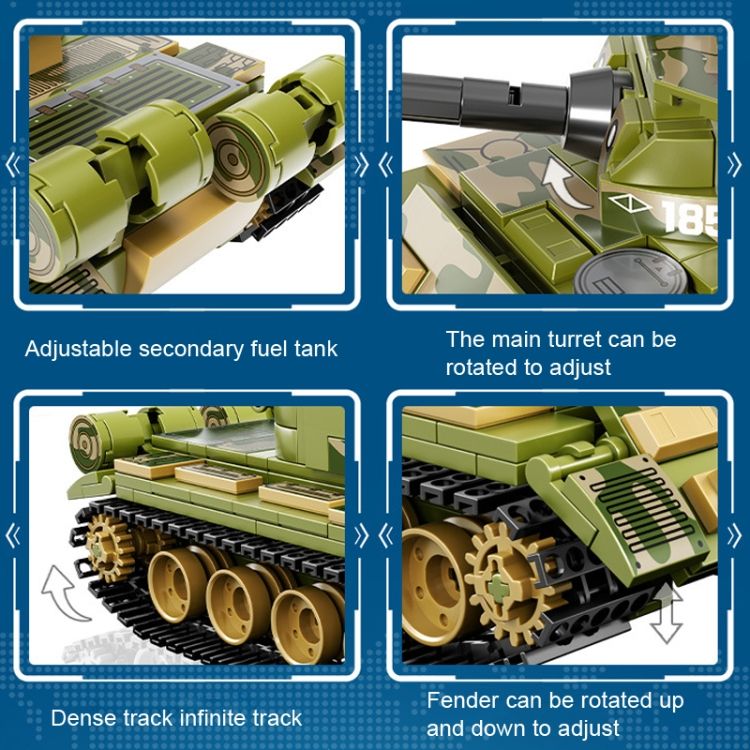 185

Adjustable secondary fuel tank

The main turret can be rotated to adjust

Dense track infinite track

Fender can be rotated up and down to adjust