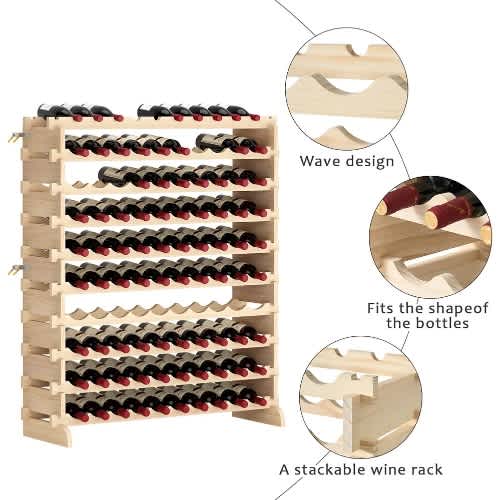 Wave design

Fits the shapeof the bottles

A stackable wine rack