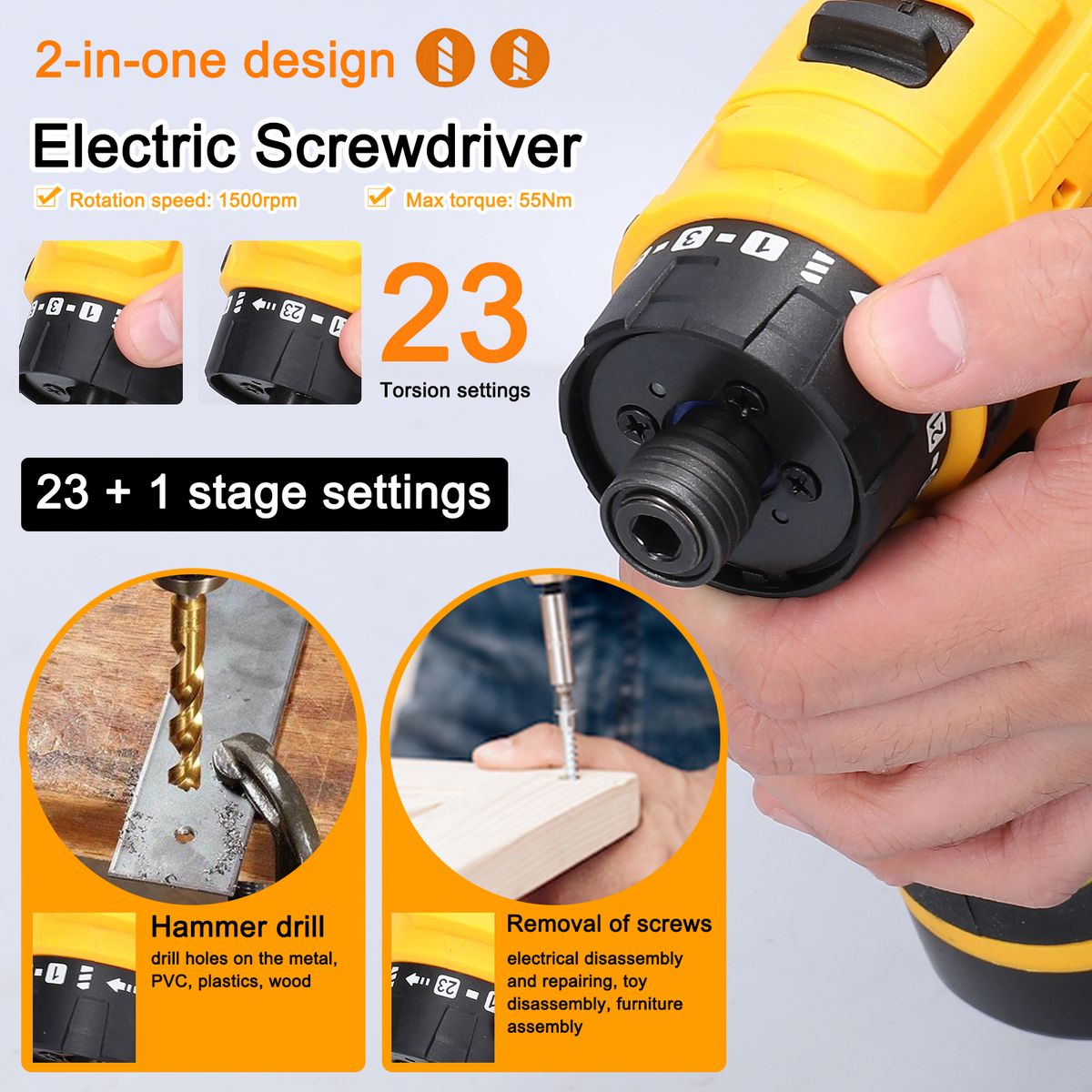 2-in-one design

Electric Screwdriver

Rotation speed: 1500rpm

Max torque: 55Nm

23

Torsion settings

23 + 1 stage settings

Hammer drill

drill holes on the metal, PVC, plastics, wood

Removal of screws

electrical disassembly and repairing, toy disassembly, furniture assembly