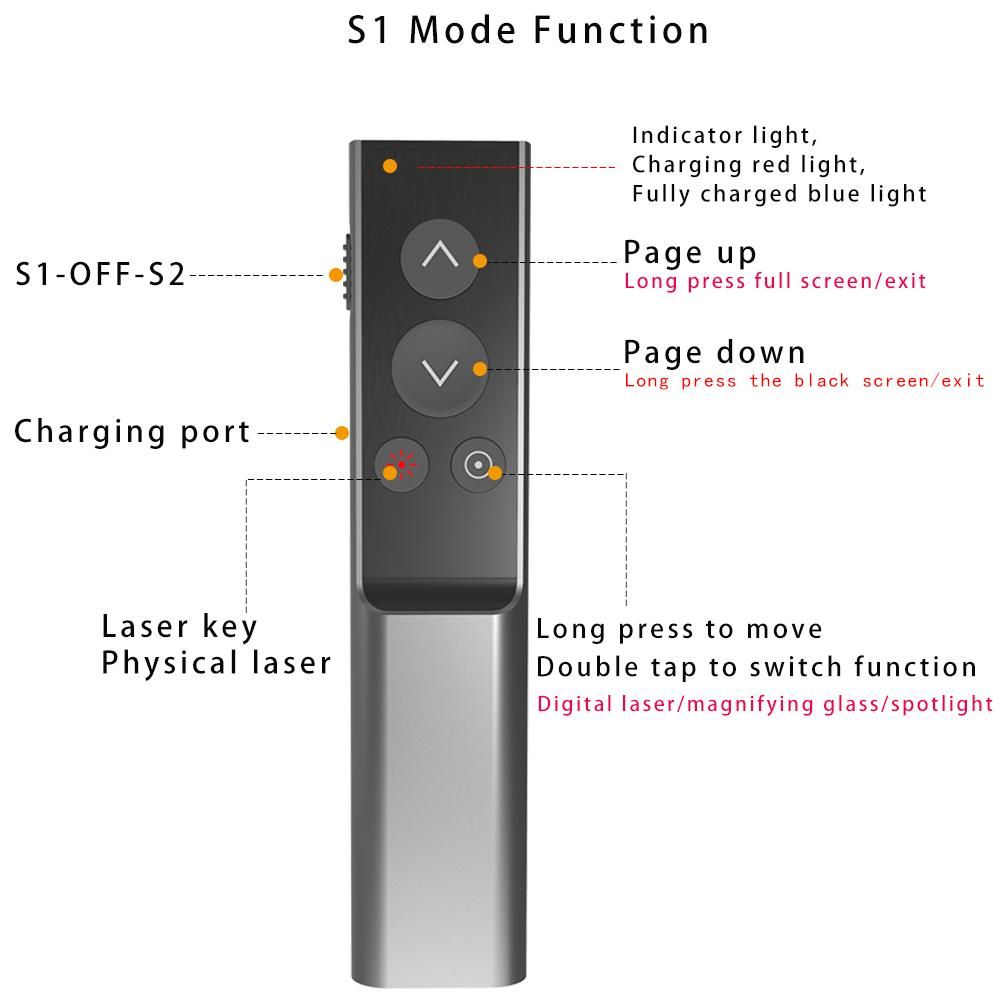 S1 Mode Function

Indicator light,
Charging red light,
Fully charged blue light

S1-OFF-S2

Page up
Long press full screen/exit

Page down
Long press the black screen/exit

Charging port

Laser key
Physical laser

Long press to move
Double tap to switch function
Digital laser/magnifying glass/spotlight