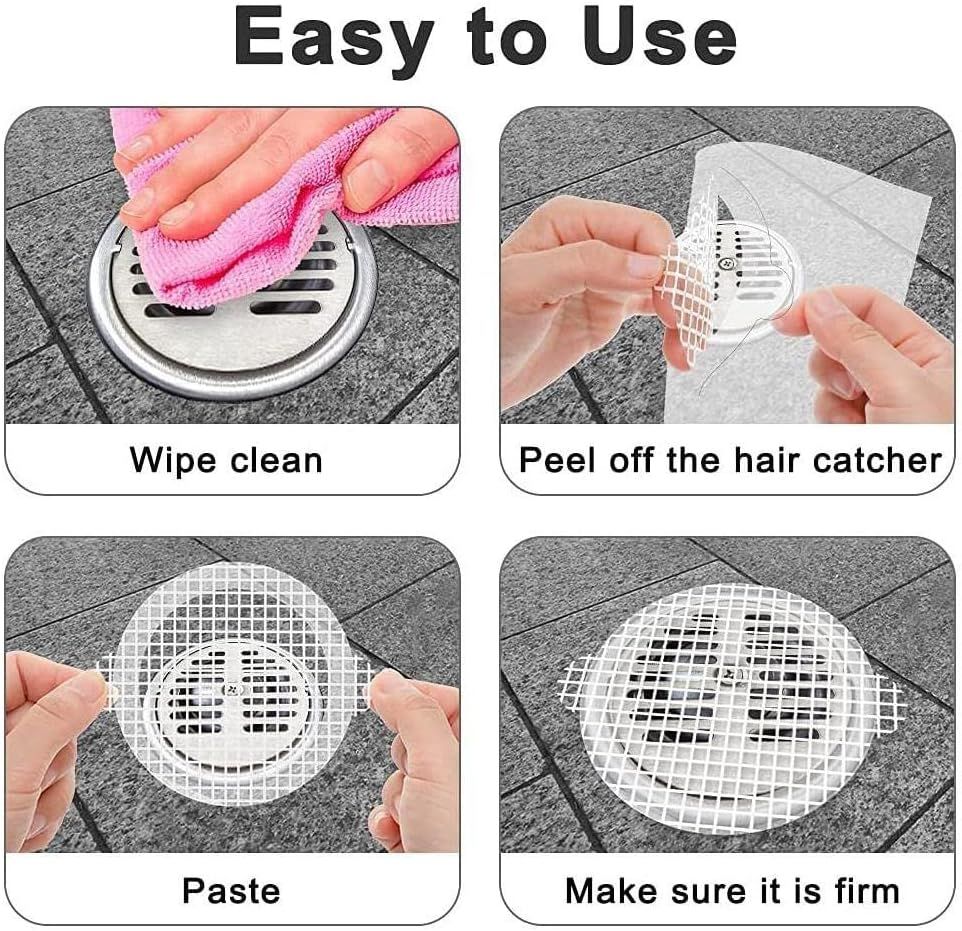 Easy to Use

Wipe clean

Peel off the hair catcher

Paste

Make sure it is firm