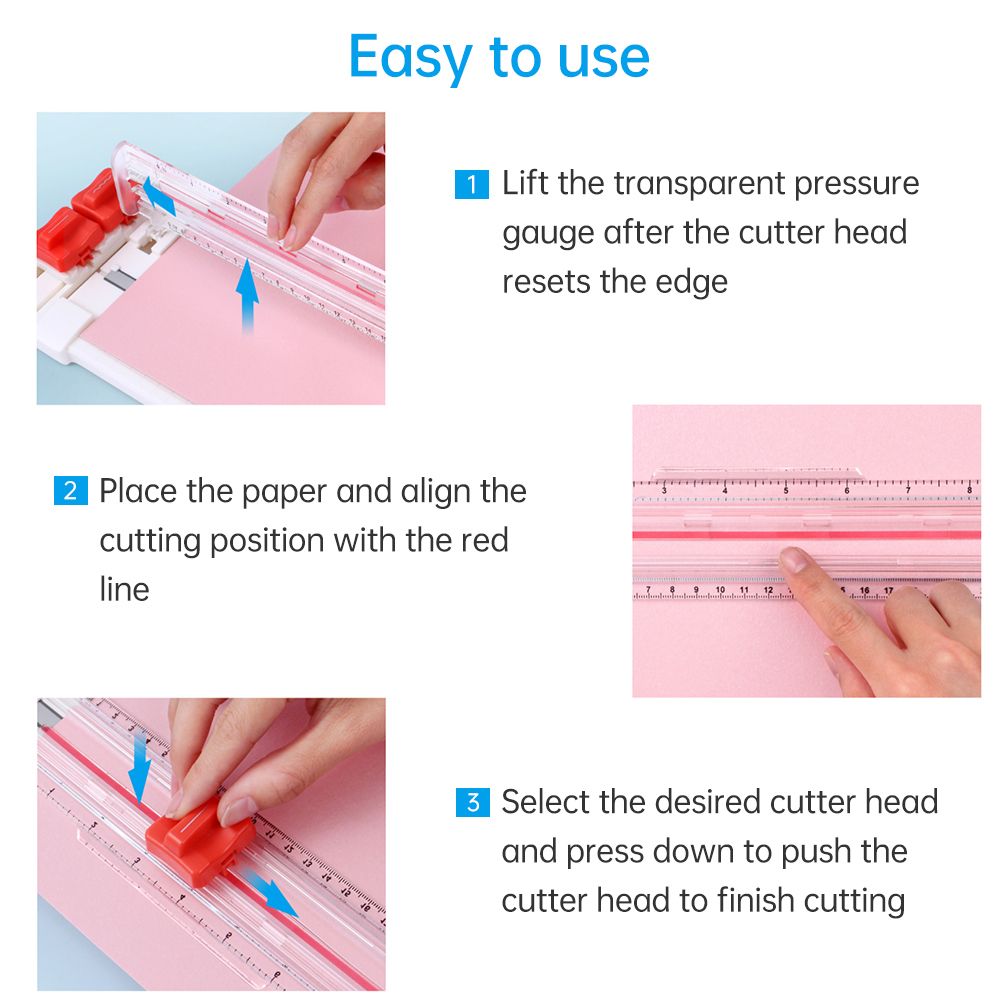 Easy to use

1 Lift the transparent pressure gauge after the cutter head resets the edge

2 Place the paper and align the cutting position with the red line

3 Select the desired cutter head and press down to push the cutter head to finish cutting