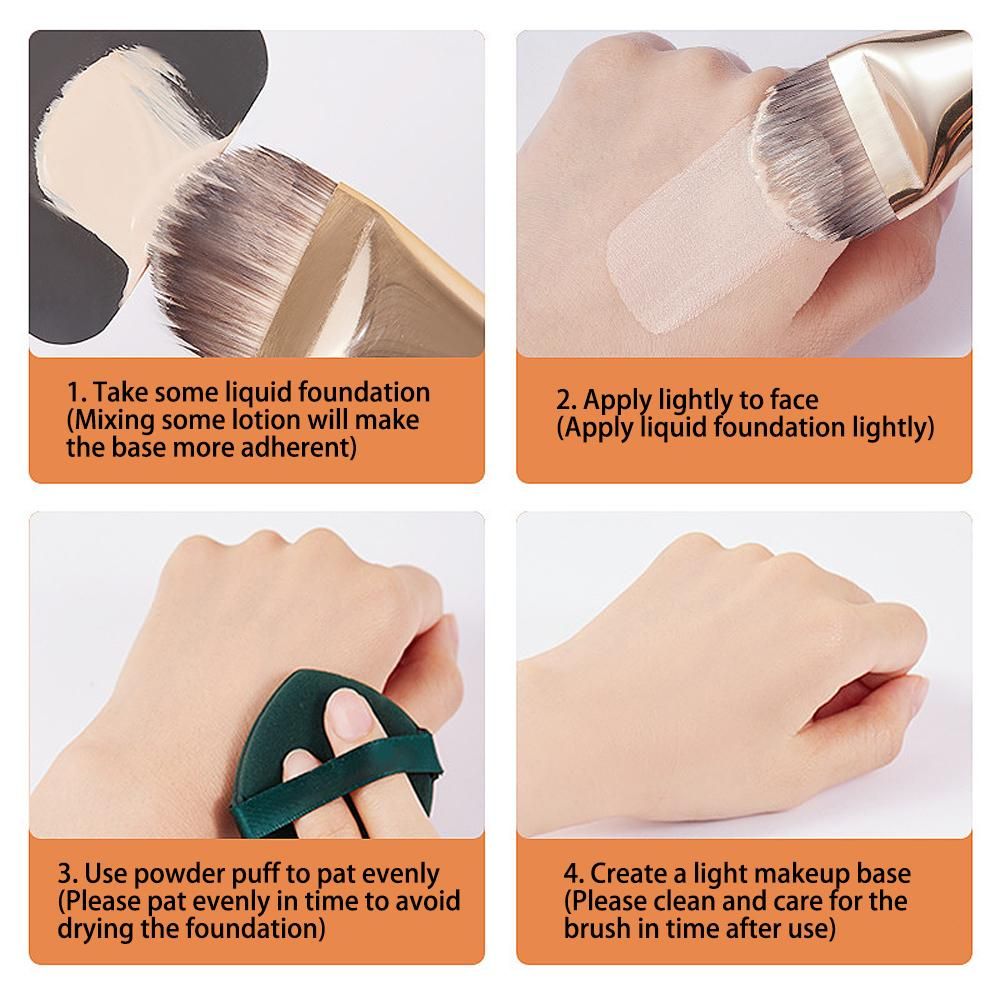 1. Take some liquid foundation (Mixing some lotion will make the base more adherent)

2. Apply lightly to face (Apply liquid foundation lightly)

3. Use powder puff to pat evenly (Please pat evenly in time to avoid drying the foundation)

4. Create a light makeup base (Please clean and care for the brush in time after use)