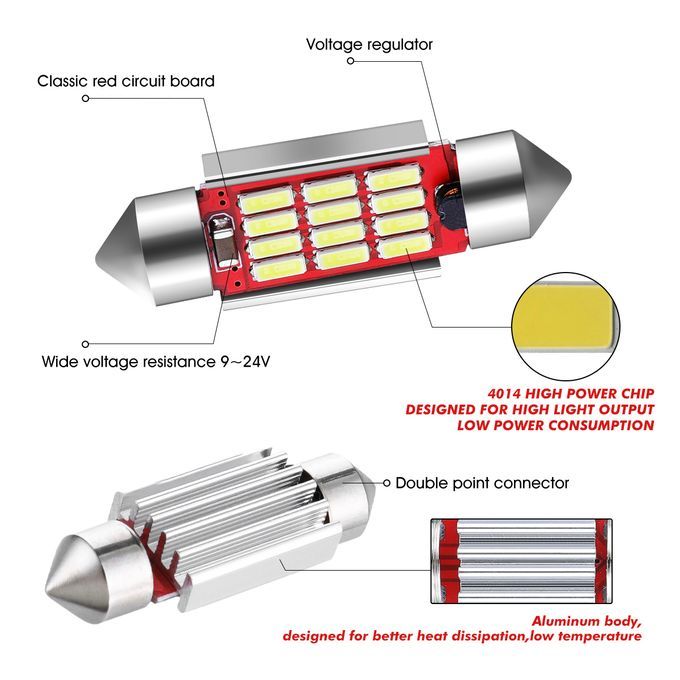 Voltage regulator

Classic red circuit board

Wide voltage resistance 9～24V

4014 HIGH POWER CHIP
DESIGNED FOR HIGH LIGHT OUTPUT
LOW POWER CONSUMPTION

Double point connector

Aluminum body,
designed for better heat dissipation,low temperature