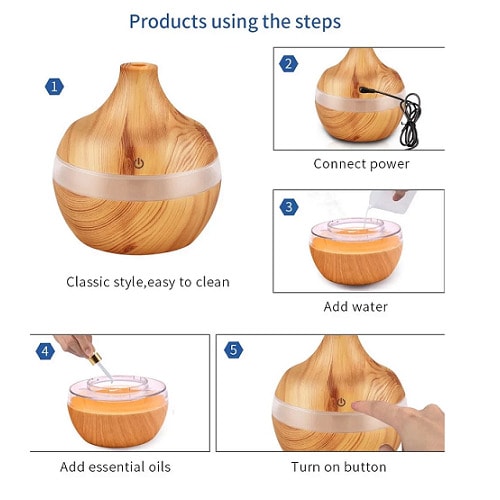 Products using the steps

1

Classic style,easy to clean

2

Connect power

3

Add water

4

Add essential oils

5

Turn on button