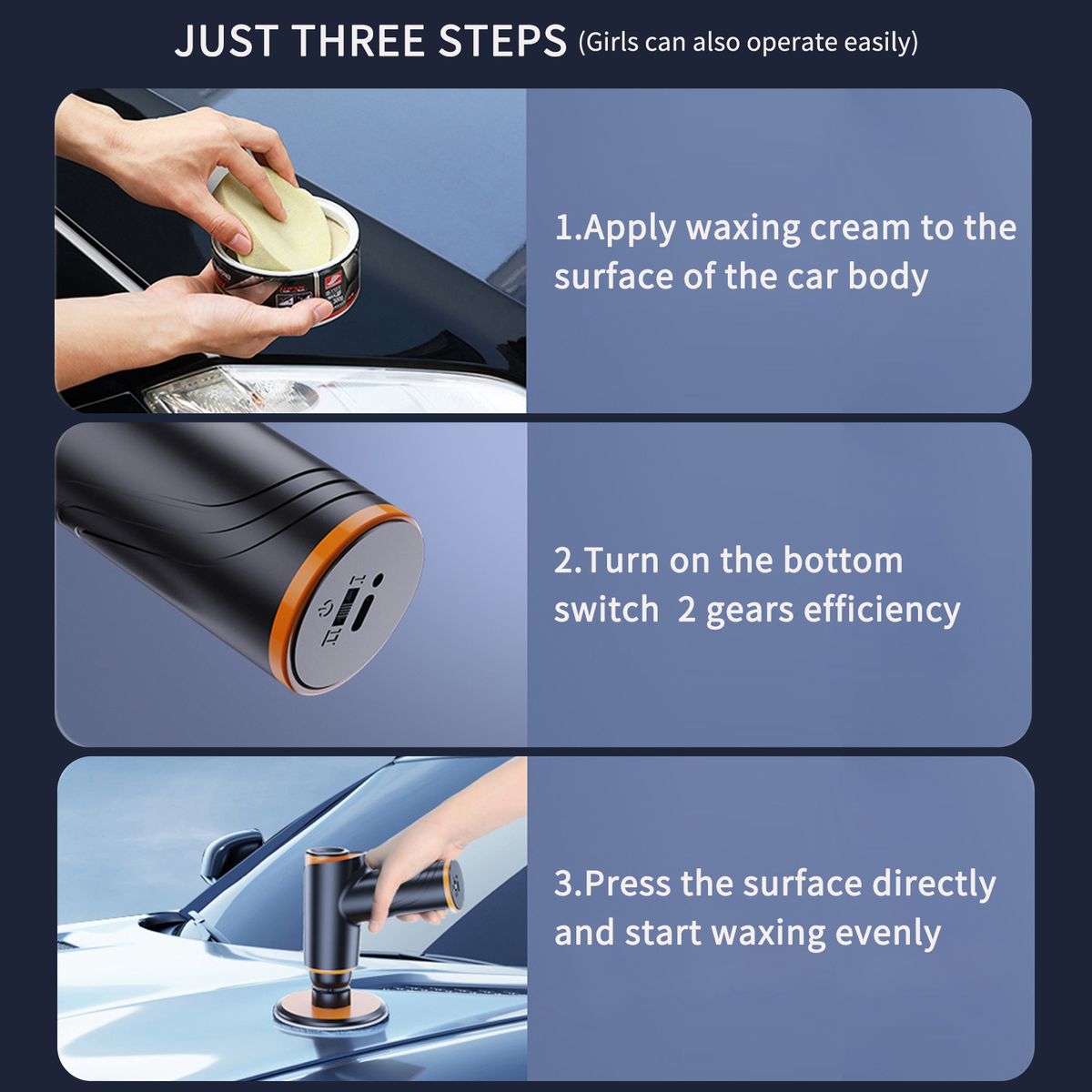 JUST THREE STEPS (Girls can also operate easily)

1.Apply waxing cream to the surface of the car body

I
II

2.Turn on the bottom switch 2 gears efficiency

3.Press the surface directly and start waxing evenly