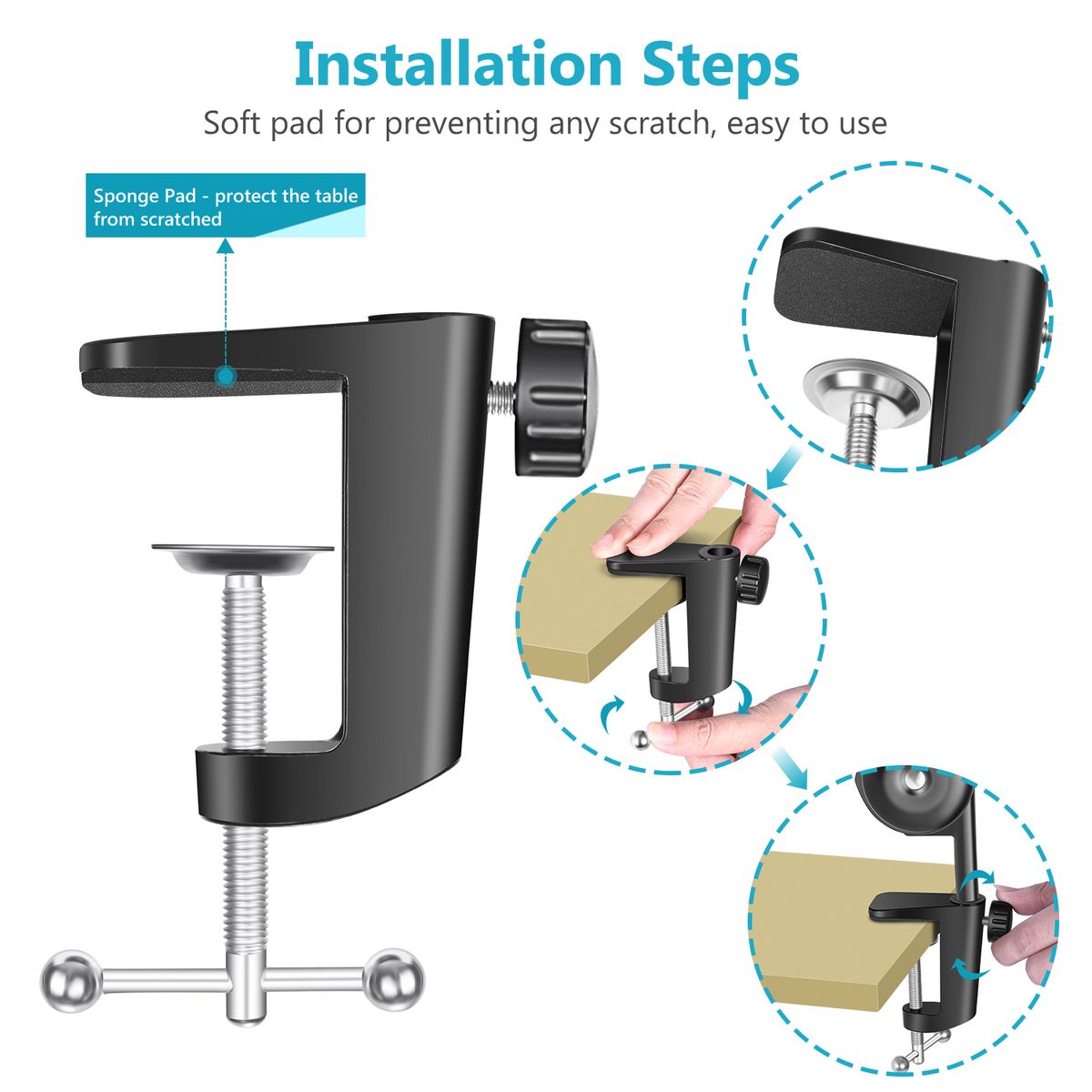 Installation Steps

Soft pad for preventing any scratch, easy to use

Sponge Pad - protect the table from scratched