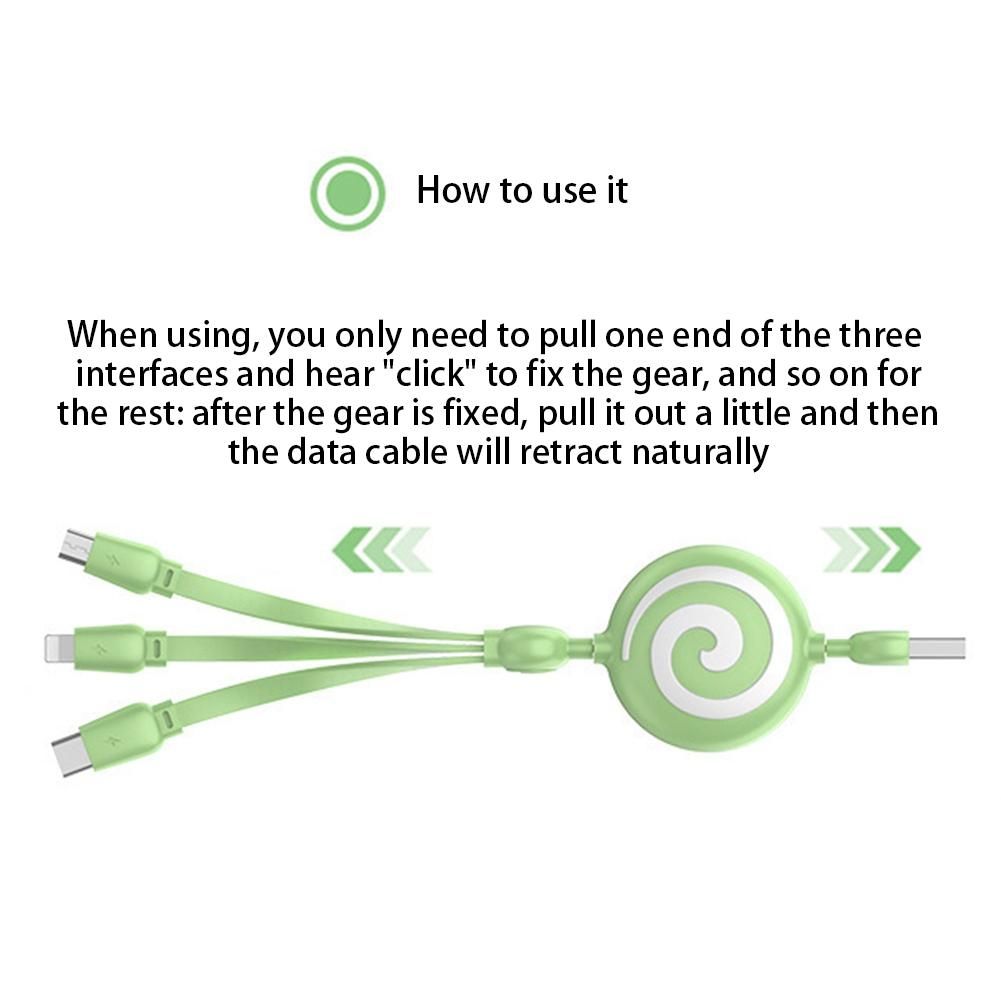 How to use it

When using, you only need to pull one end of the three interfaces and hear "click" to fix the gear, and so on for the rest: after the gear is fixed, pull it out a little and then the data cable will retract naturally