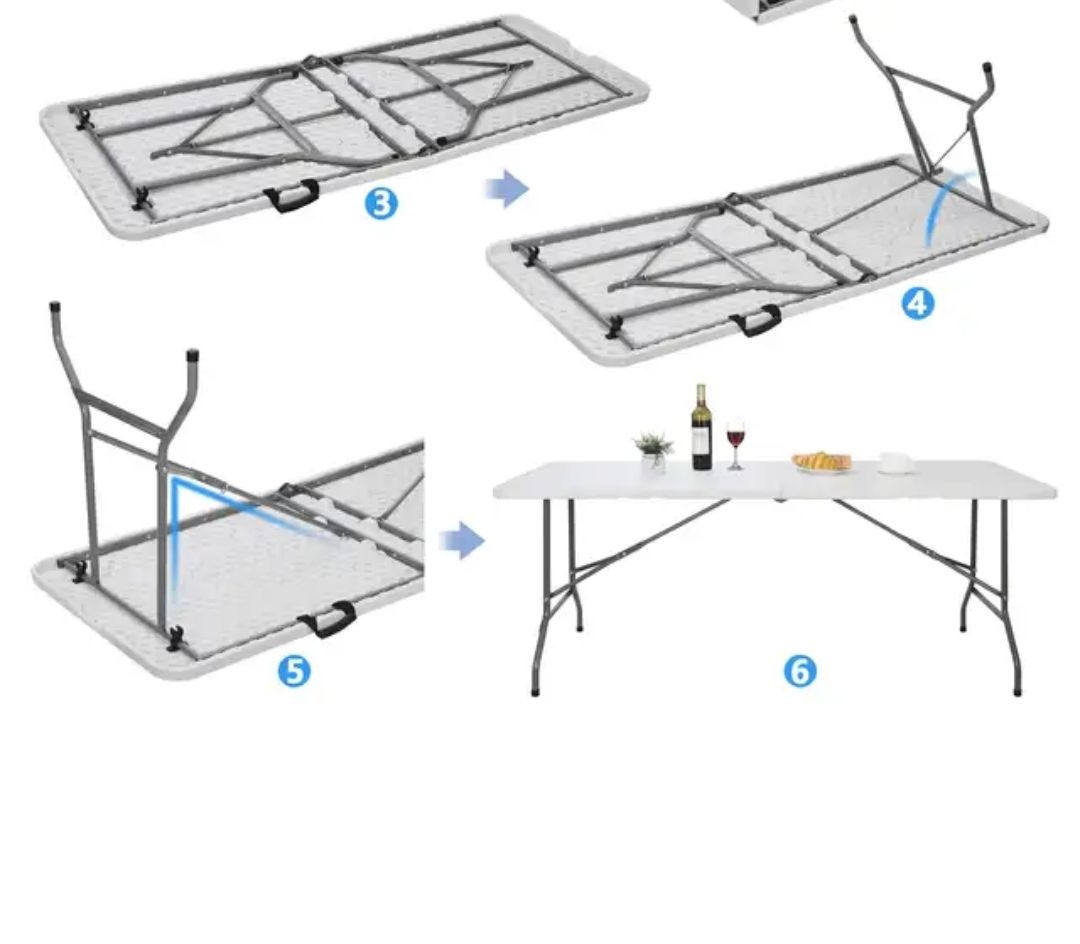 3

4

5

6