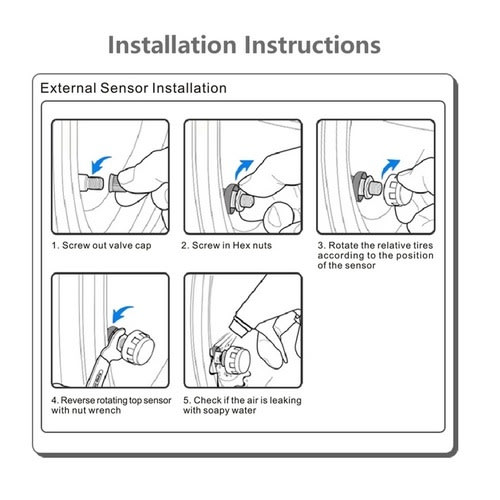 Installation Instructions

External Sensor Installation

1. Screw out valve cap

2. Screw in Hex nuts

3. Rotate the relative tires according to the position of the sensor

4. Reverse rotating top sensor with nut wrench

5. Check if the air is leaking with soapy water