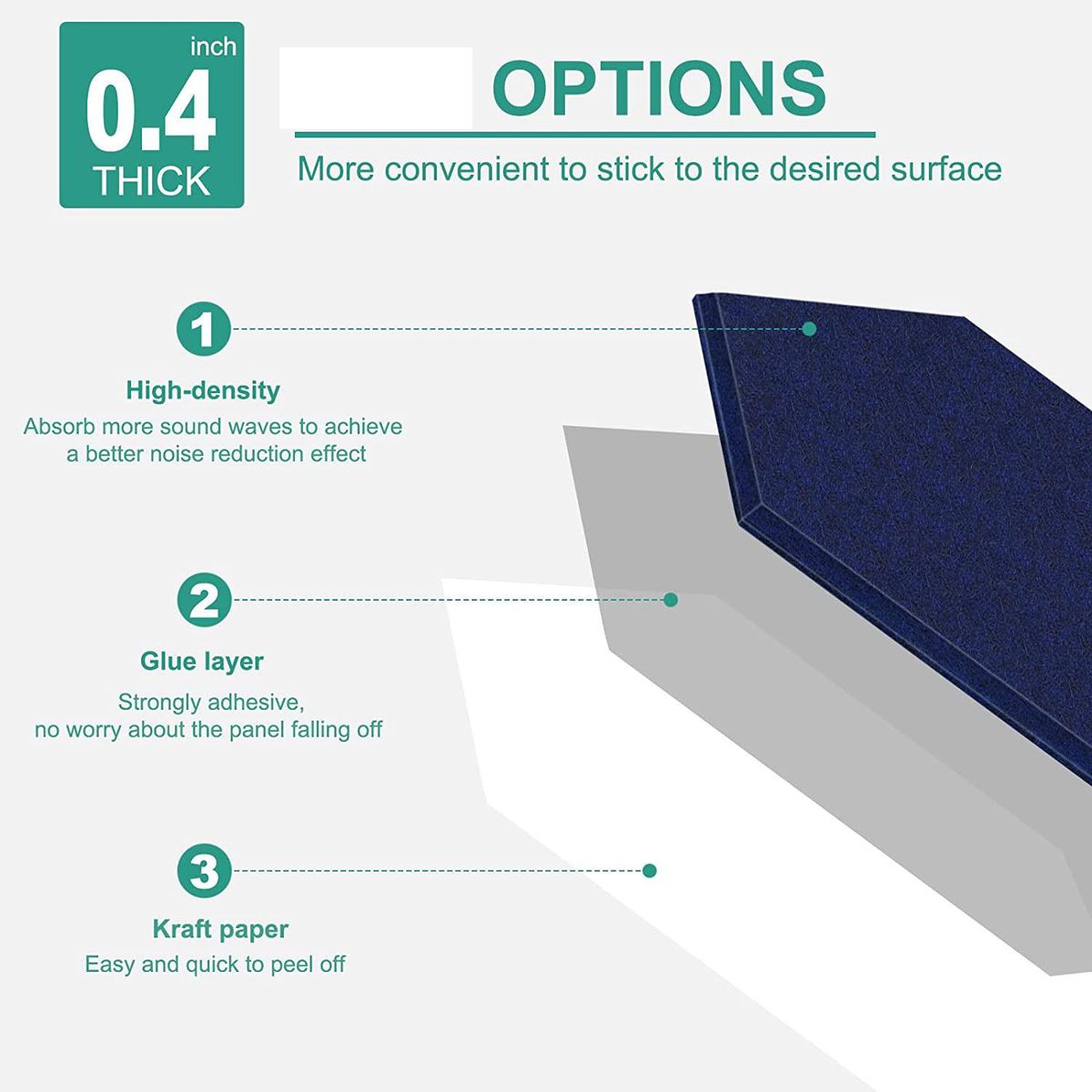 inch
0.4
THICK

OPTIONS

More convenient to stick to the desired surface

1
High-density
Absorb more sound waves to achieve a better noise reduction effect

2
Glue layer
Strongly adhesive, no worry about the panel falling off

3
Kraft paper
Easy and quick to peel off