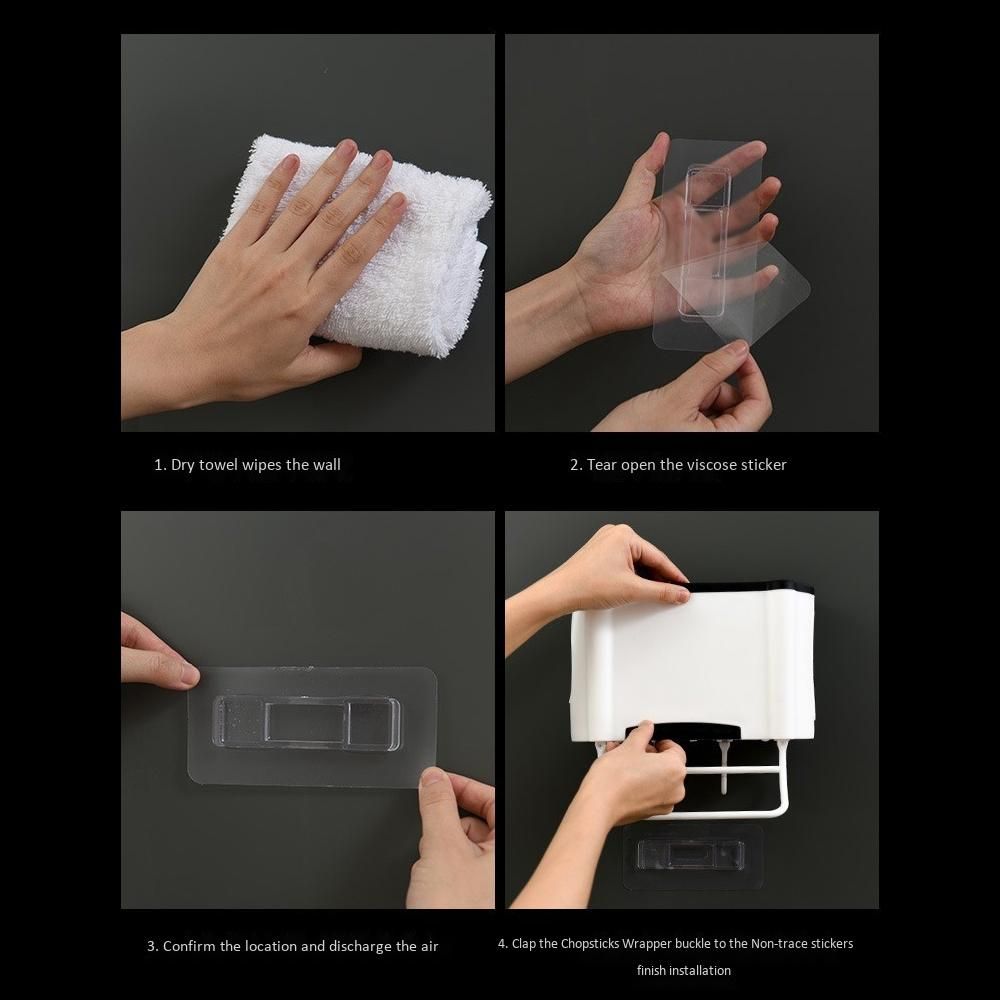 1. Dry towel wipes the wall

2. Tear open the viscose sticker

3. Confirm the location and discharge the air

4. Clap the Chopsticks Wrapper buckle to the Non-trace stickers finish installation