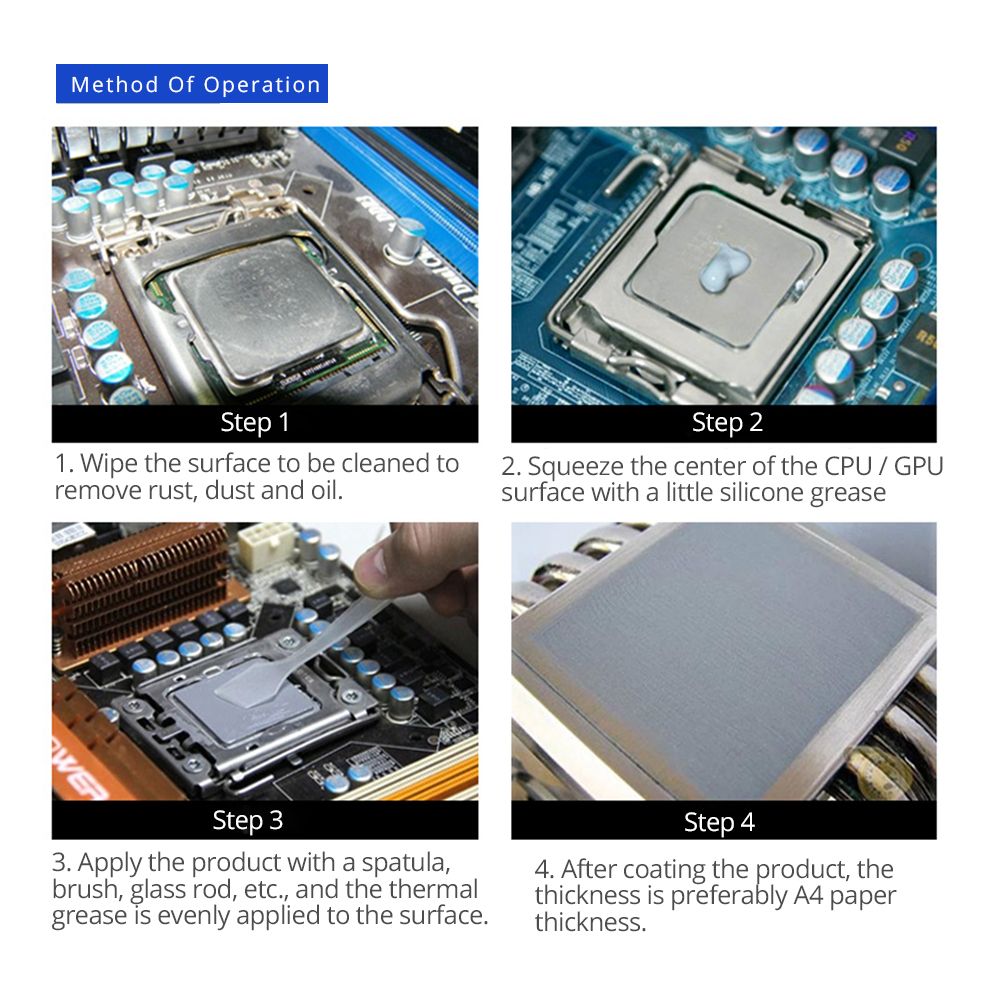 Method Of Operation

Step 1

1. Wipe the surface to be cleaned to remove rust, dust and oil.

Step 2

2. Squeeze the center of the CPU / GPU surface with a little silicone grease

Step 3

3. Apply the product with a spatula, brush, glass rod, etc., and the thermal grease is evenly applied to the surface.

Step 4

4. After coating the product, the thickness is preferably A4 paper thickness.