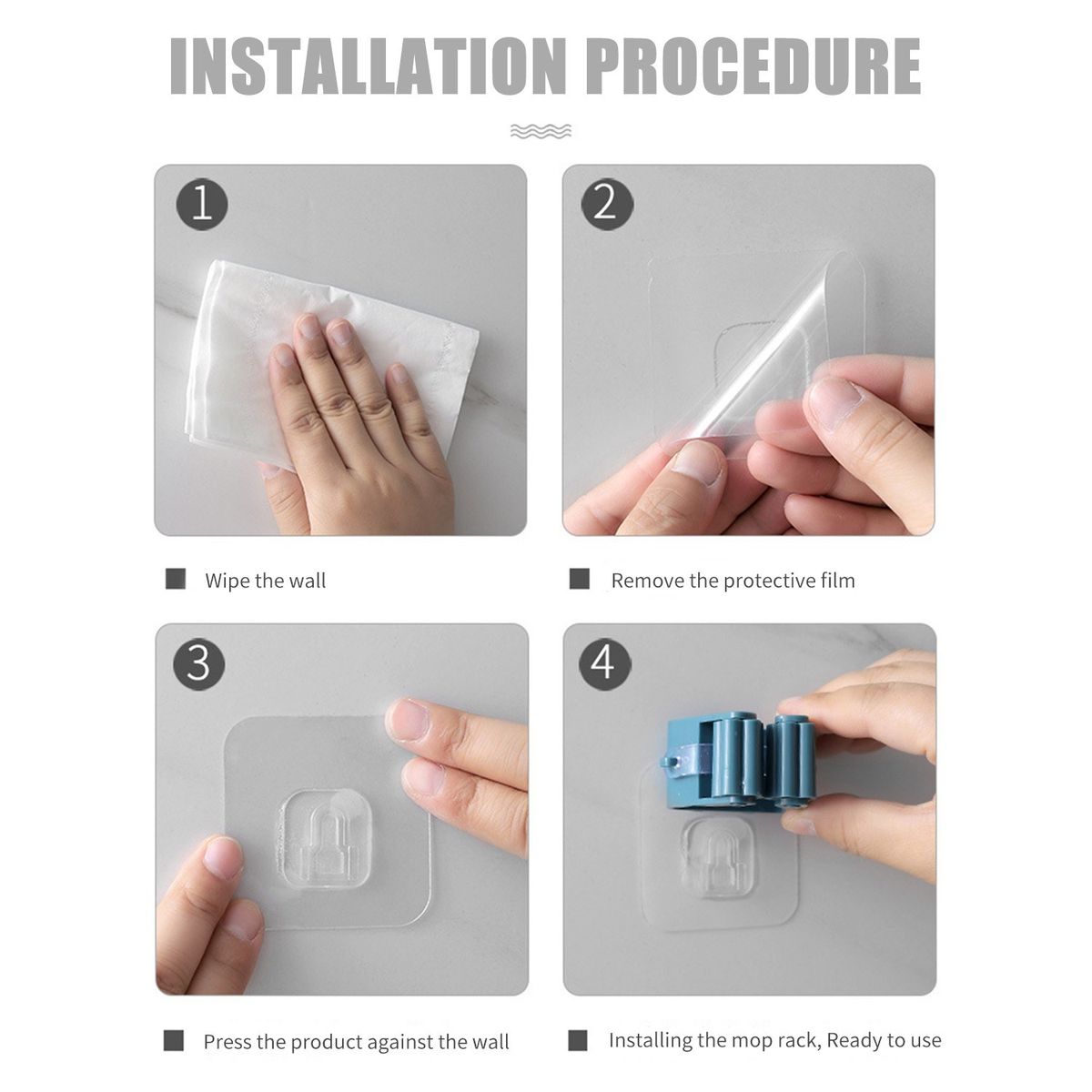 INSTALLATION PROCEDURE

1

Wipe the wall

2

Remove the protective film

3

Press the product against the wall

4

Installing the mop rack, Ready to use