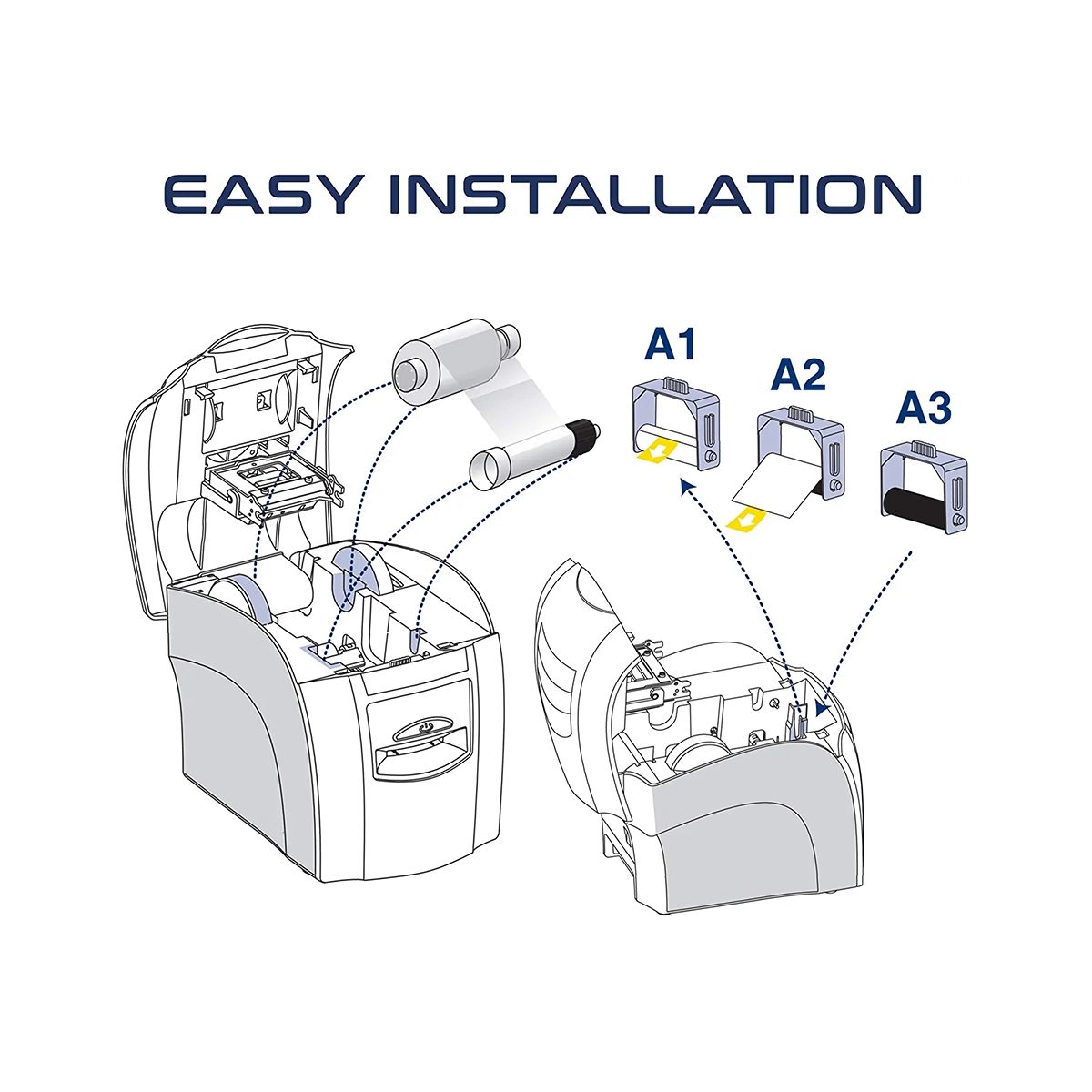 EASY INSTALLATION

A1

A2

A3