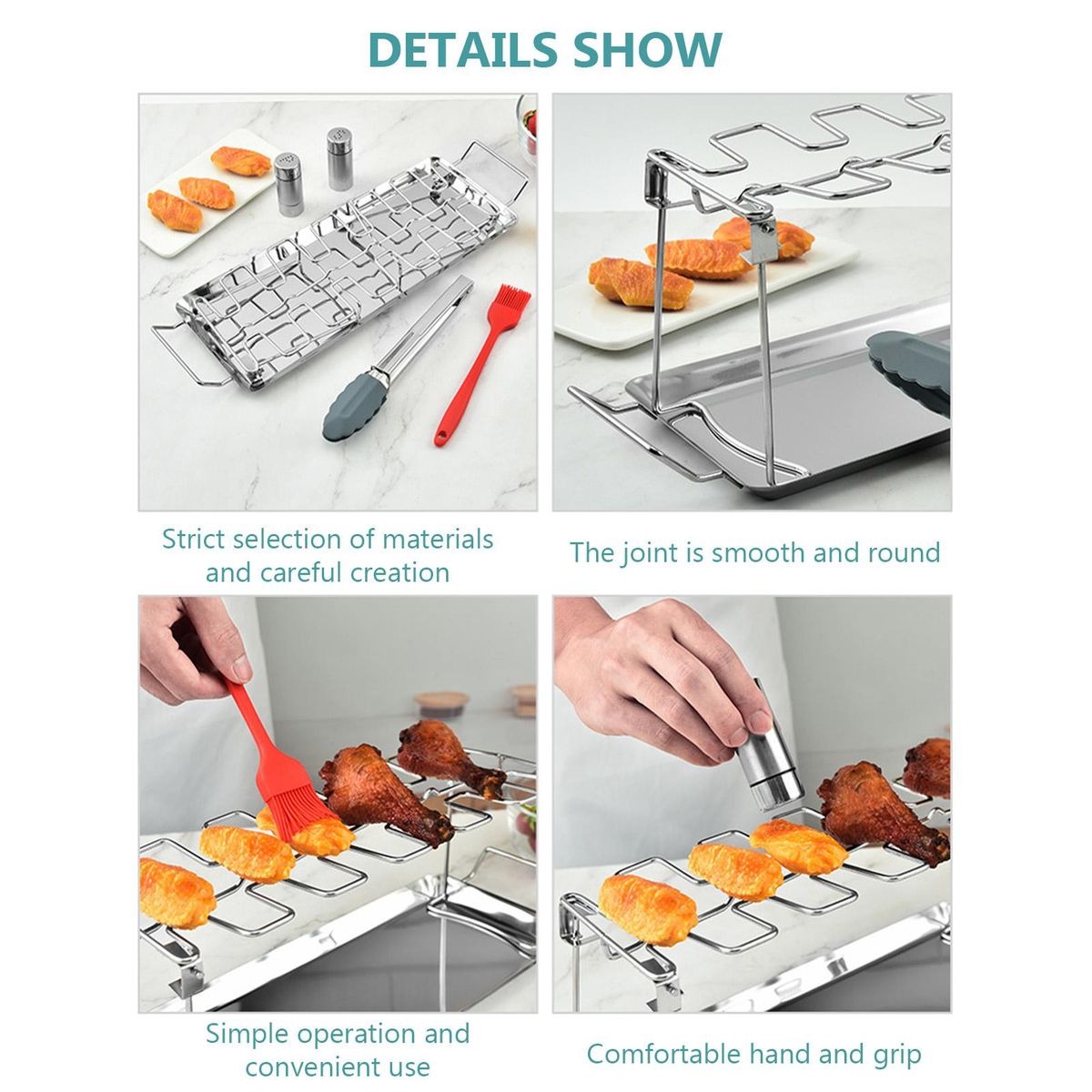 DETAILS SHOW

Strict selection of materials and careful creation

The joint is smooth and round

Simple operation and convenient use

Comfortable hand and grip