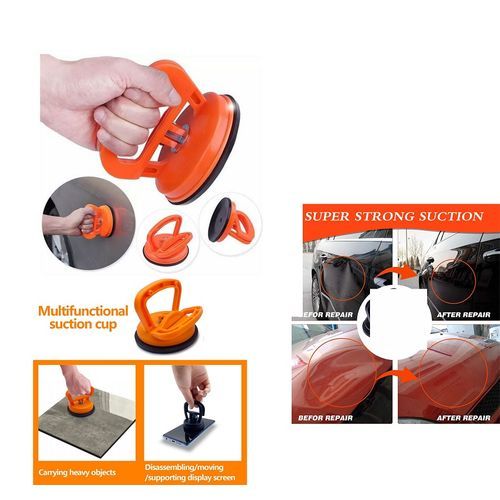 Multifunctional suction cup

Carrying heavy objects

Disassembling/moving /supporting display screen

SUPER STRONG SUCTION

EFOR REPAIR

AFTER REPAIR

BEFOR REPAIR

AFTER REPAIR