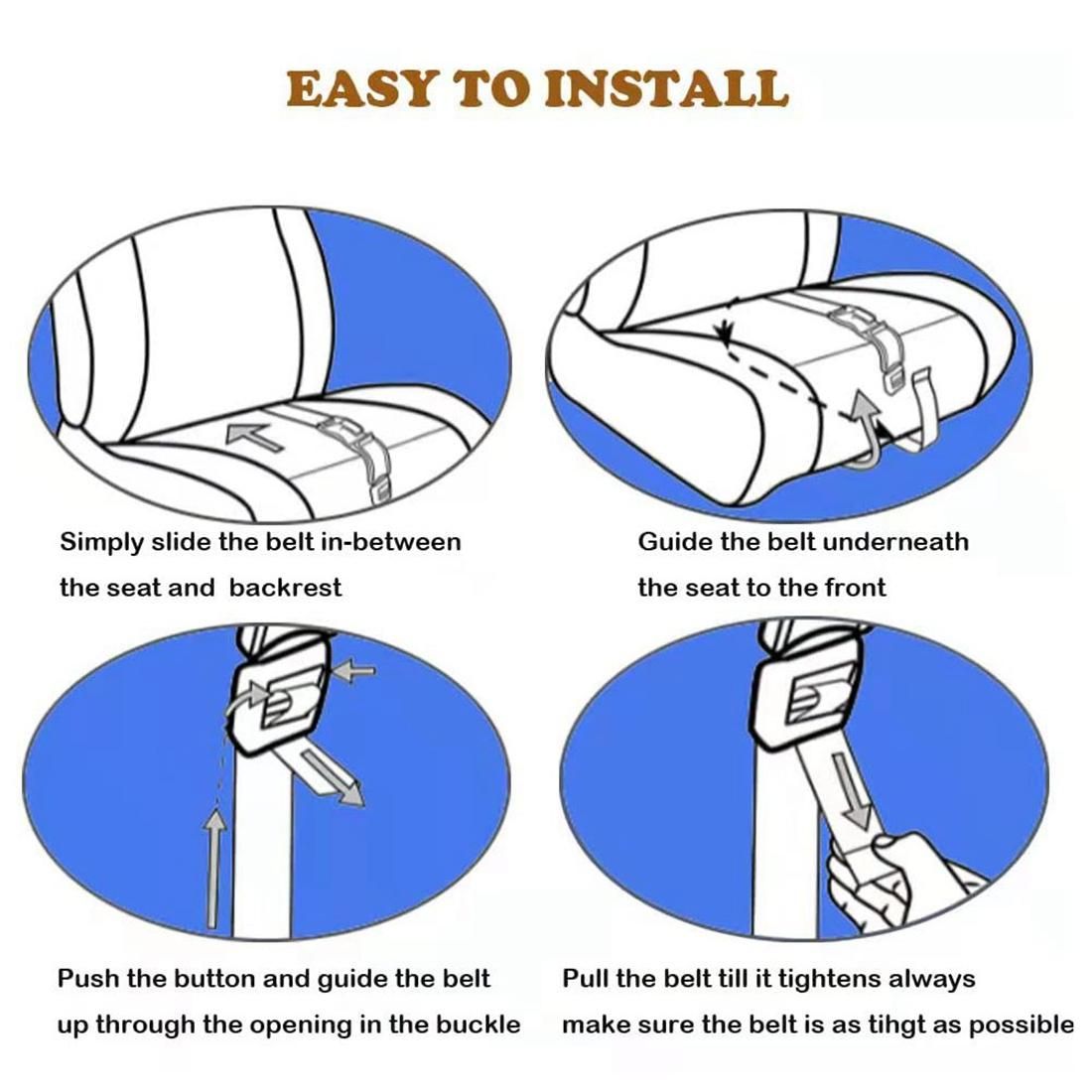 EASY TO INSTALL

Simply slide the belt in-between the seat and backrest

Guide the belt underneath the seat to the front

Push the button and guide the belt up through the opening in the buckle

Pull the belt till it tightens always make sure the belt is as tihgt as possible