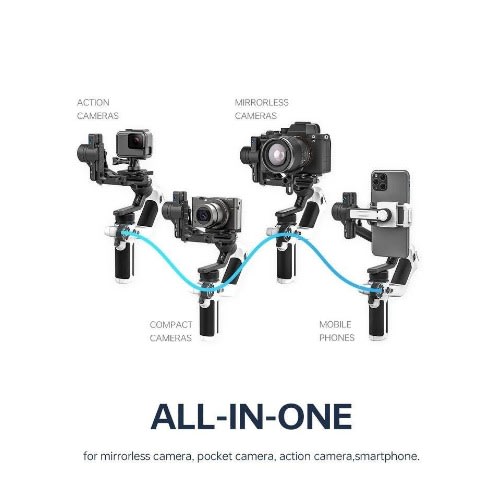 ACTION CAMERAS

MIRRORLESS CAMERAS

COMPACT CAMERAS

MOBILE PHONES

ALL-IN-ONE

for mirrorless camera, pocket camera, action camera,smartphone.