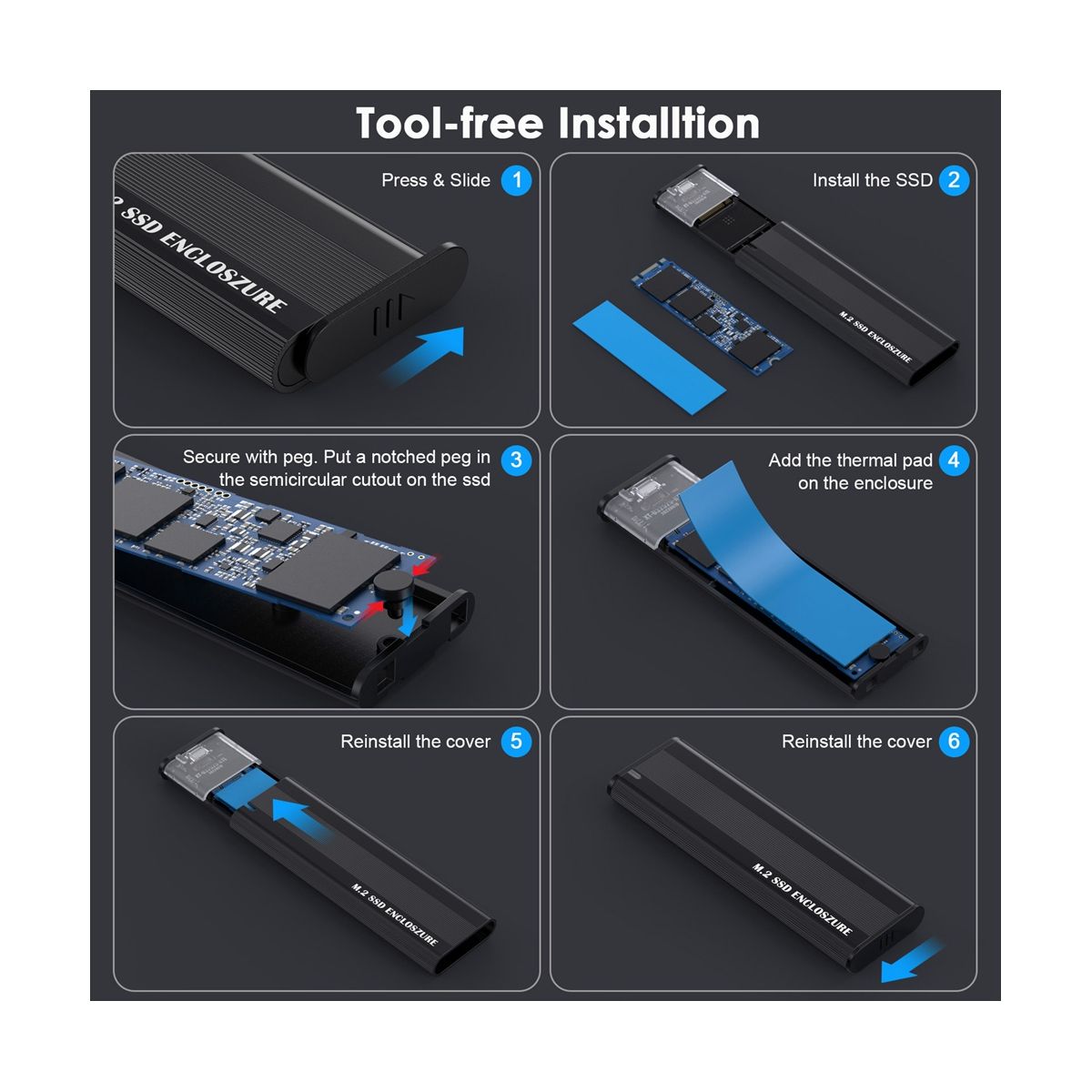 Tool-free Installtion

Press & Slide 1

.2 SSD ENCLOSZURE

Install the SSD 2

M.2 SSD ENCLOSZURE

Secure with peg. Put a notched peg in the semicircular cutout on the ssd 3

Add the thermal pad on the enclosure 4

Reinstall the cover 5

M.2 SSD ENCLOSZURE

Reinstall the cover 6

M.2 SSD ENCLOSZURE