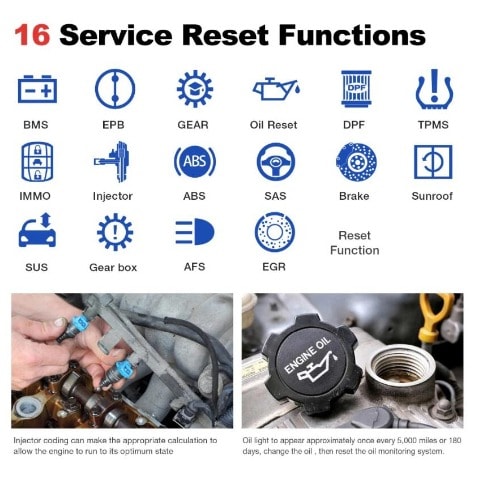 16 Service Reset Functions

BMS

EPB

GEAR

Oil Reset

DPF

DPF

TPMS

IMMO

Injector

ABS

ABS

SAS

Brake

Sunroof

SUS

Gear box

AFS

EGR

Reset Function

ENGINE OIL

Injector coding can make the appropriate calculation to allow the engine to run to its optimum state

Oil light to appear approximately once every 5,000 miles or 180 days, change the oil , then reset the oil monitoring system.