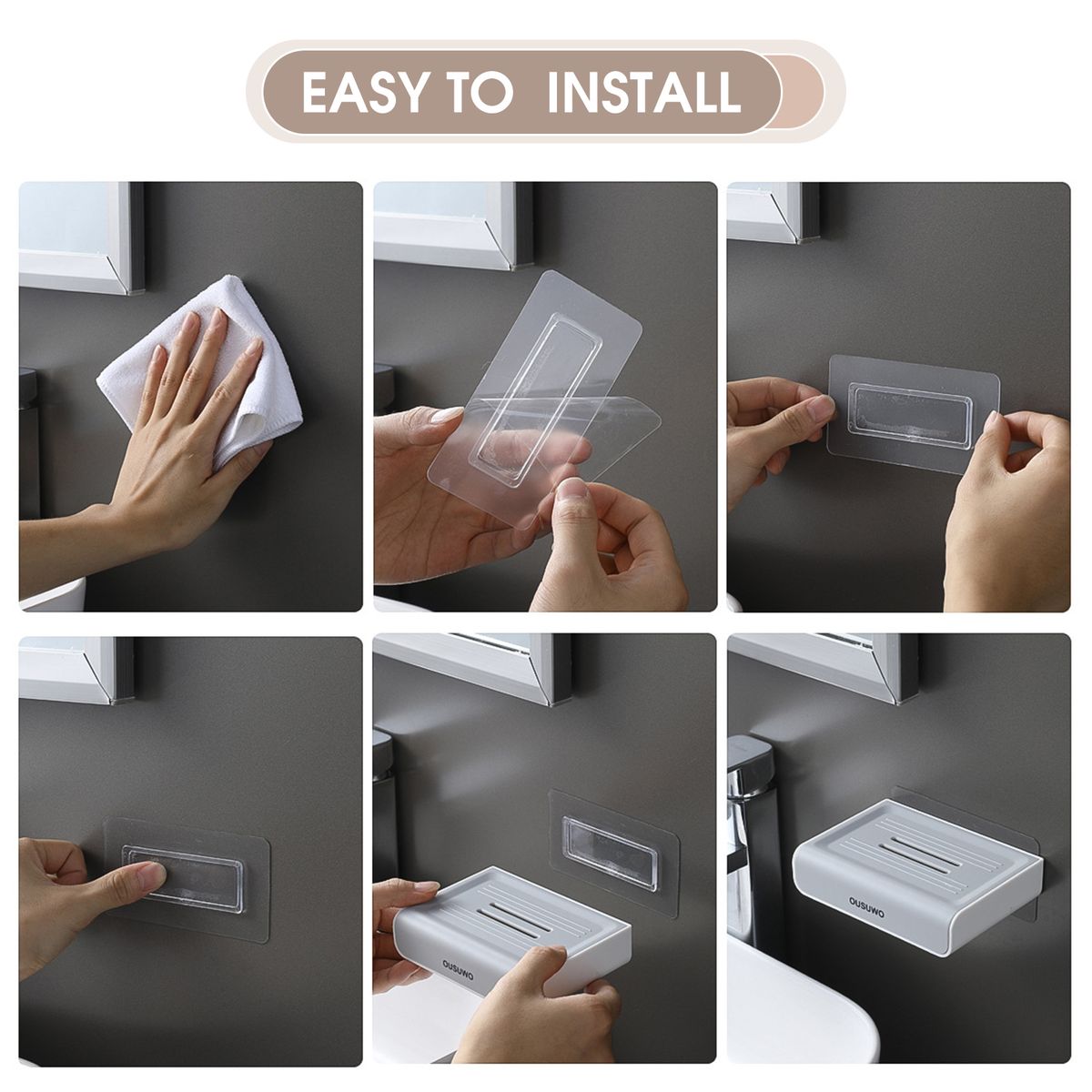 EASY TO INSTALL

OUSUWO

OUSUWO