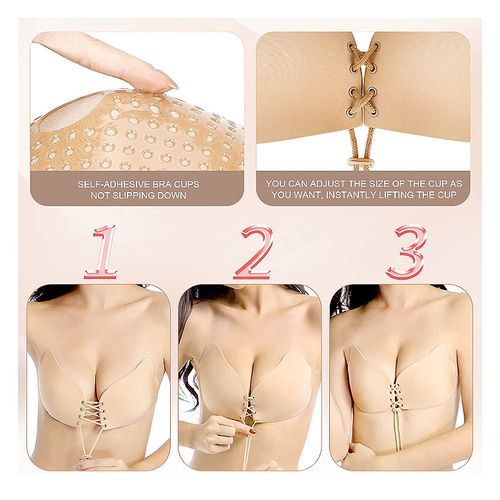 SELF-ADHESIVE BRA CUPS
NOT SLIPPING DOWN

YOU CAN ADJUST THE SIZE OF THE CUP AS
YOU WANT, INSTANTLY LIFTING THE CUP

1

2

3