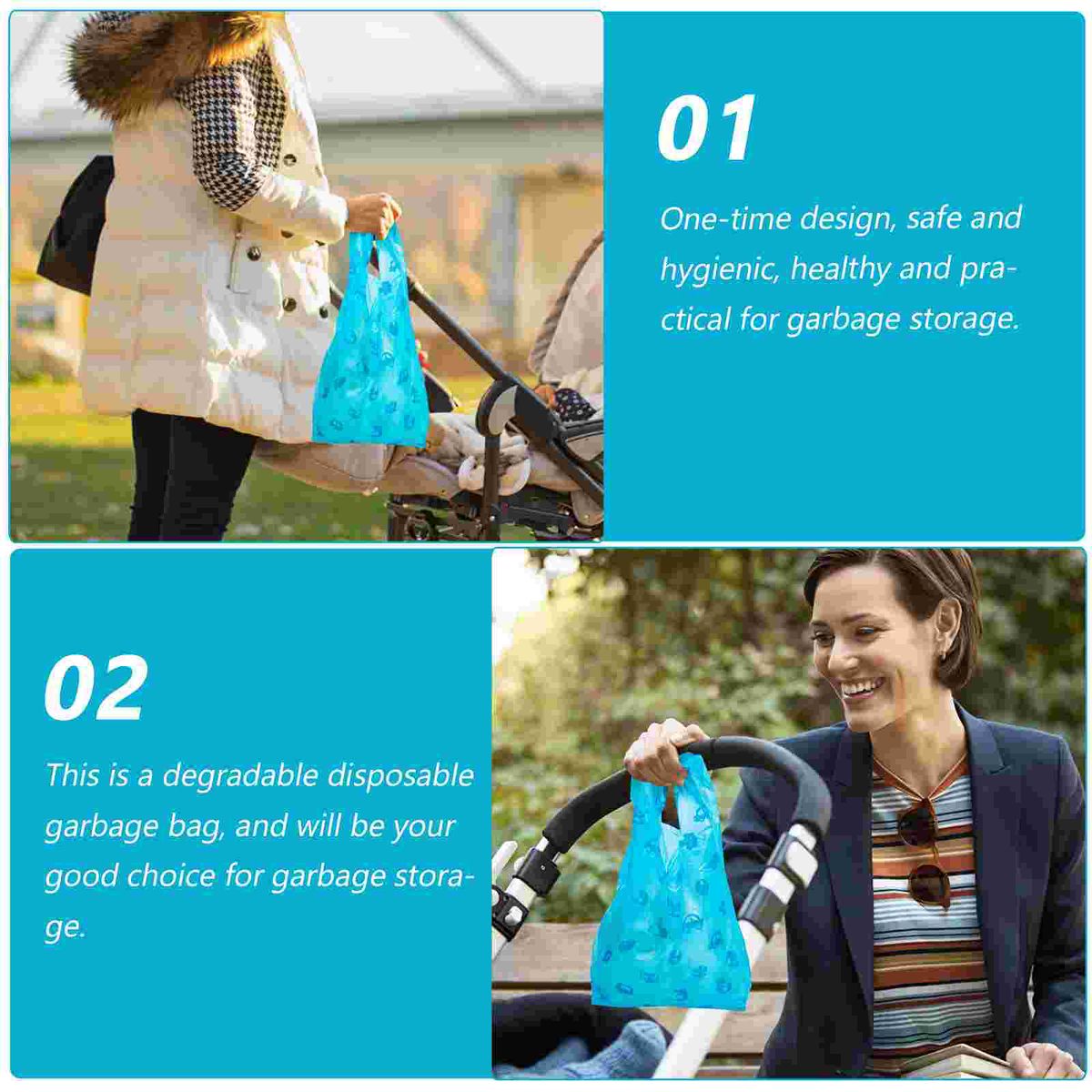 01

One-time design, safe and hygienic, healthy and practical for garbage storage.

02

This is a degradable disposable garbage bag, and will be your good choice for garbage storage.