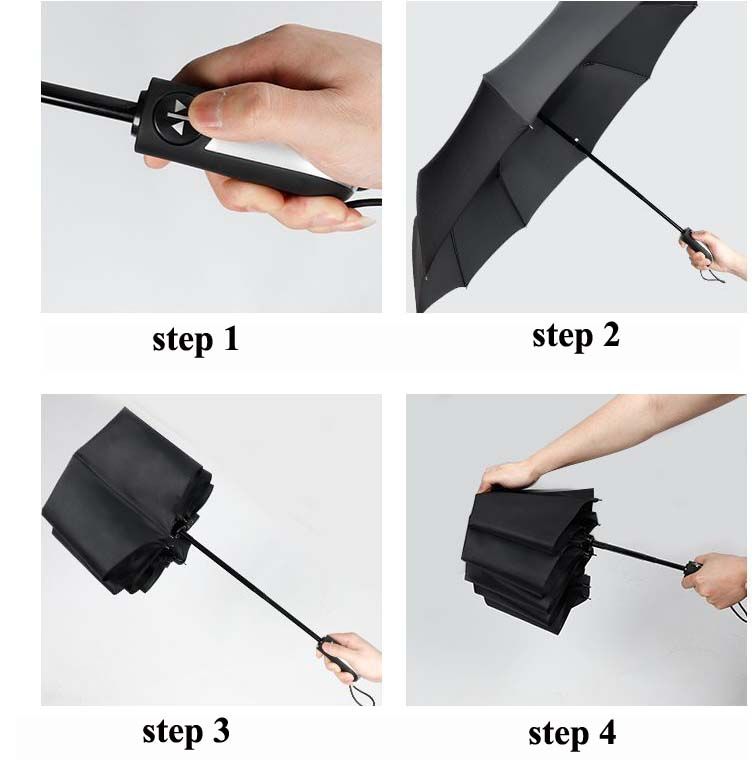 step 1

step 2

step 3

step 4