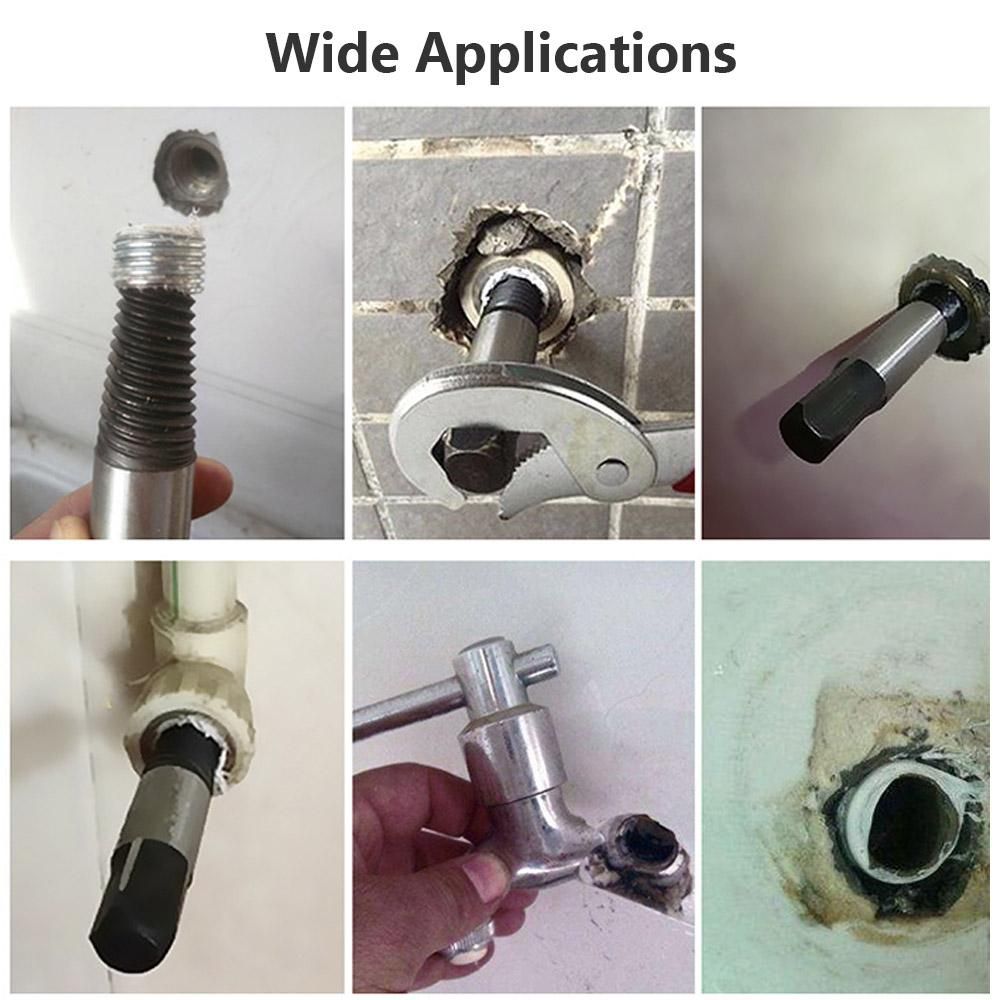 Wide Applications