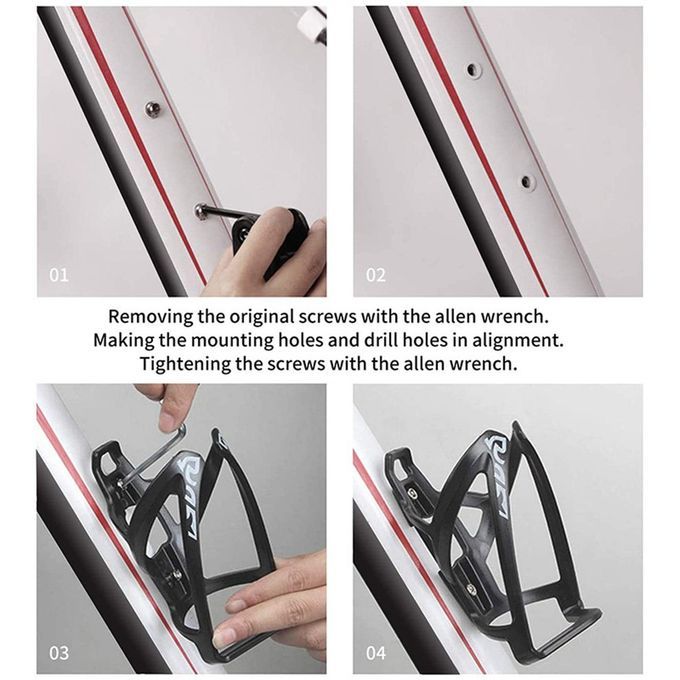 01

02

Removing the original screws with the allen wrench.
Making the mounting holes and drill holes in alignment.
Tightening the screws with the allen wrench.

03

04