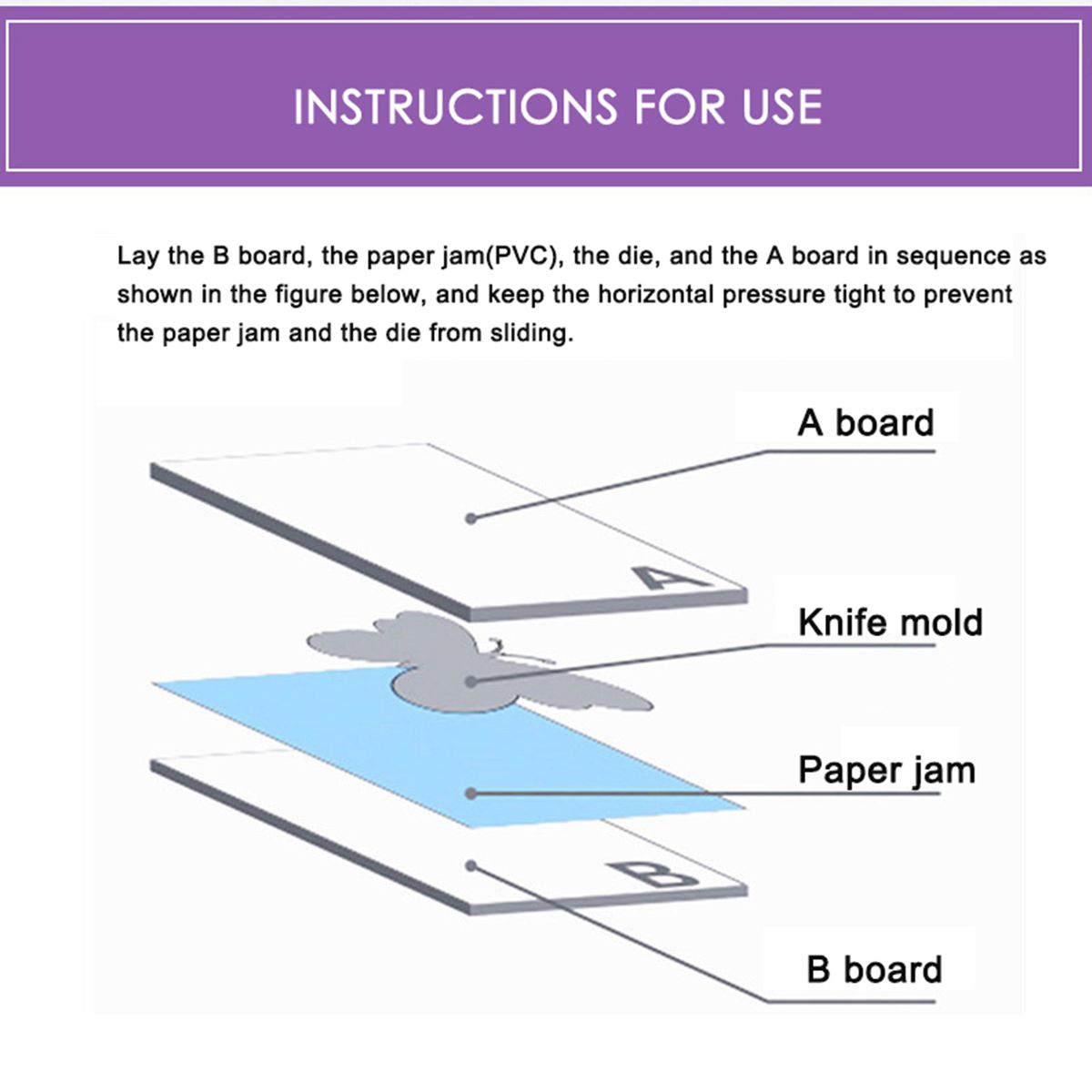 INSTRUCTIONS FOR USE

Lay the B board, the paper jam(PVC), the die, and the A board in sequence as shown in the figure below, and keep the horizontal pressure tight to prevent the paper jam and the die from sliding.

A board

A

Knife mold

Paper jam

B

B board