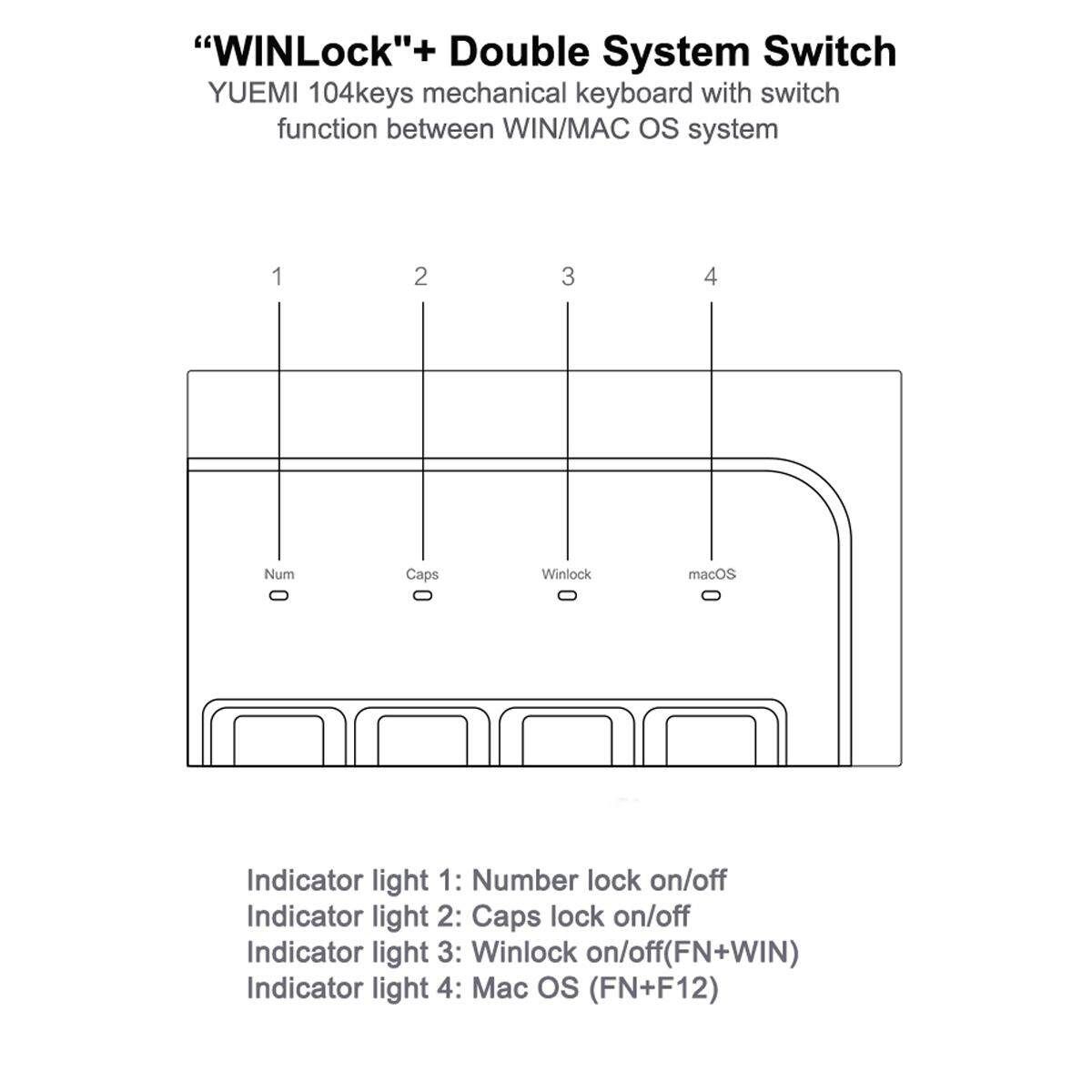 “WINLock"+ Double System Switch
YUEMI 104keys mechanical keyboard with switch function between WIN/MAC OS system

1
2
3
4

Num
Caps
Winlock
macOS

Indicator light 1: Number lock on/off
Indicator light 2: Caps lock on/off
Indicator light 3: Winlock on/off(FN+WIN)
Indicator light 4: Mac OS (FN+F12)