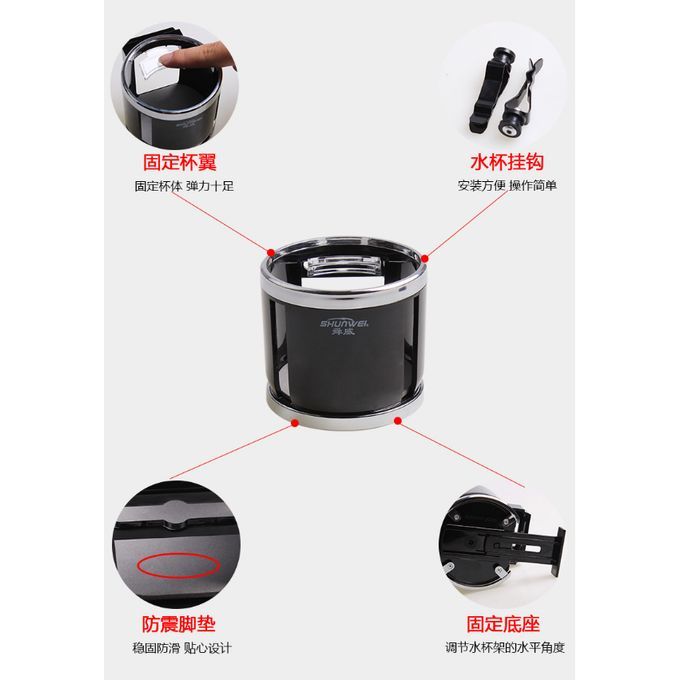 固定杯翼
固定杯体 弹力十足

水杯挂钩
安装方便 操作简单

SHUNWEI
舜威

防震脚垫
稳固防滑 贴心设计

固定底座
调节水杯架的水平角度