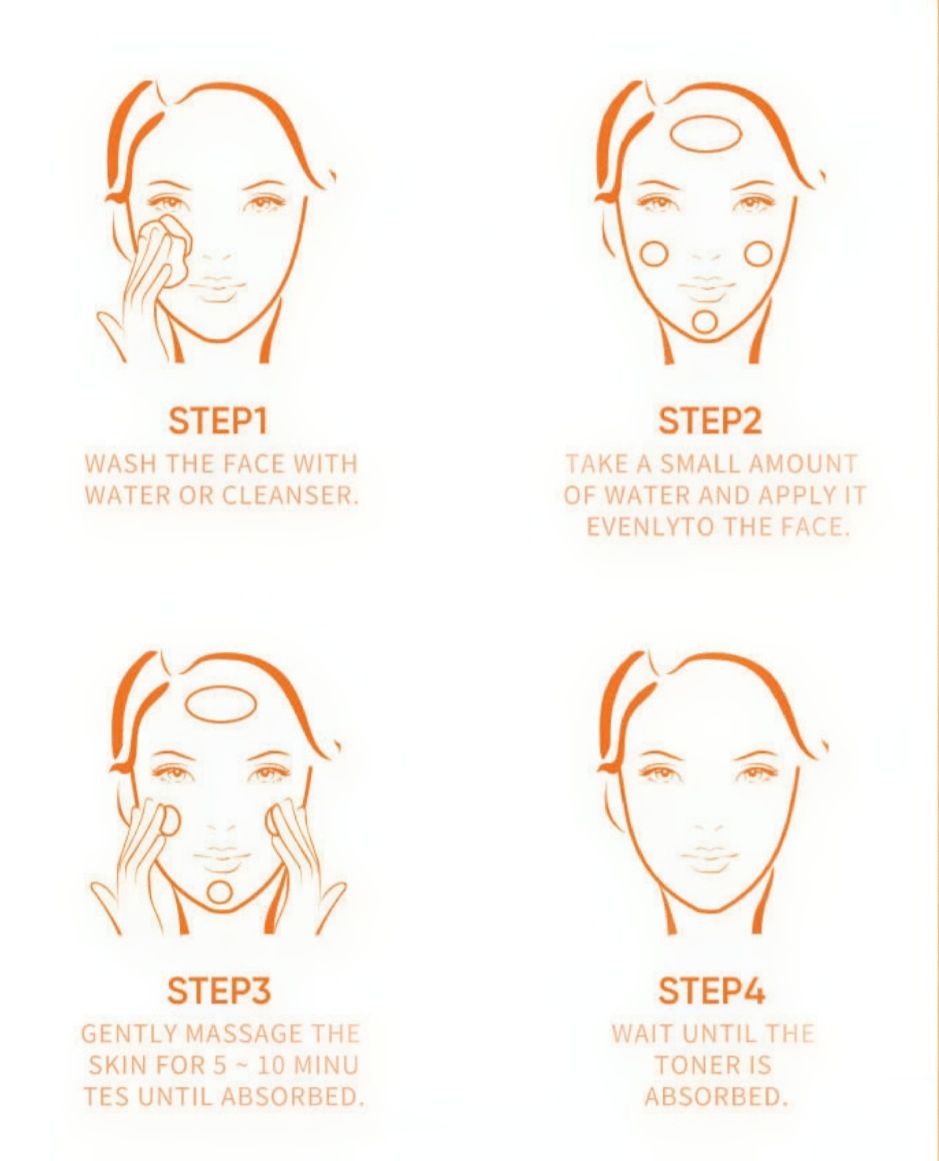 STEP1
WASH THE FACE WITH WATER OR CLEANSER.

STEP2
TAKE A SMALL AMOUNT OF WATER AND APPLY IT EVENLYTO THE FACE.

STEP3
GENTLY MASSAGE THE SKIN FOR 5 ~ 10 MINU TES UNTIL ABSORBED.

STEP4
WAIT UNTIL THE TONER IS ABSORBED.