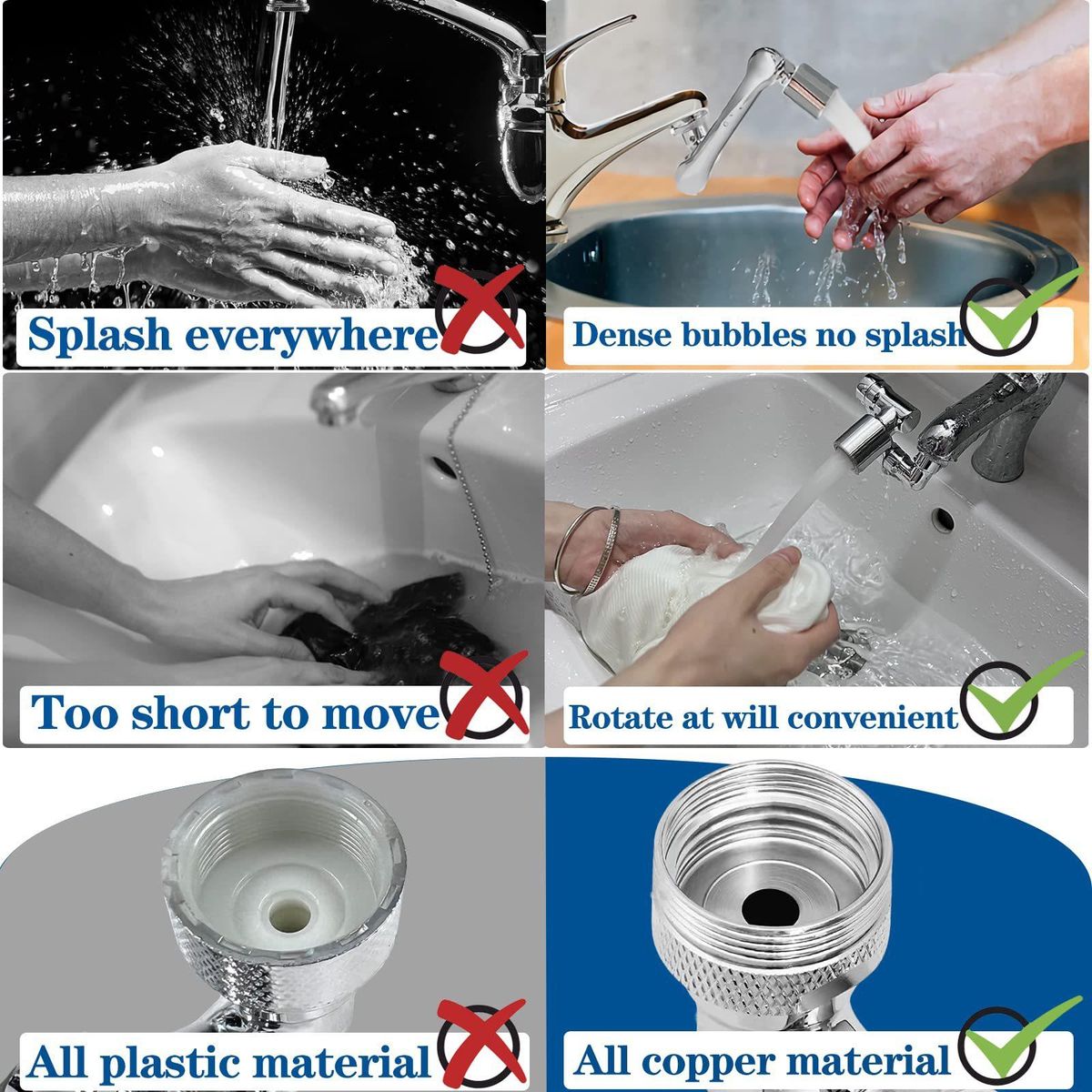 Splash everywhere

Dense bubbles no splash

Too short to move

Rotate at will convenient

All plastic material

All copper material