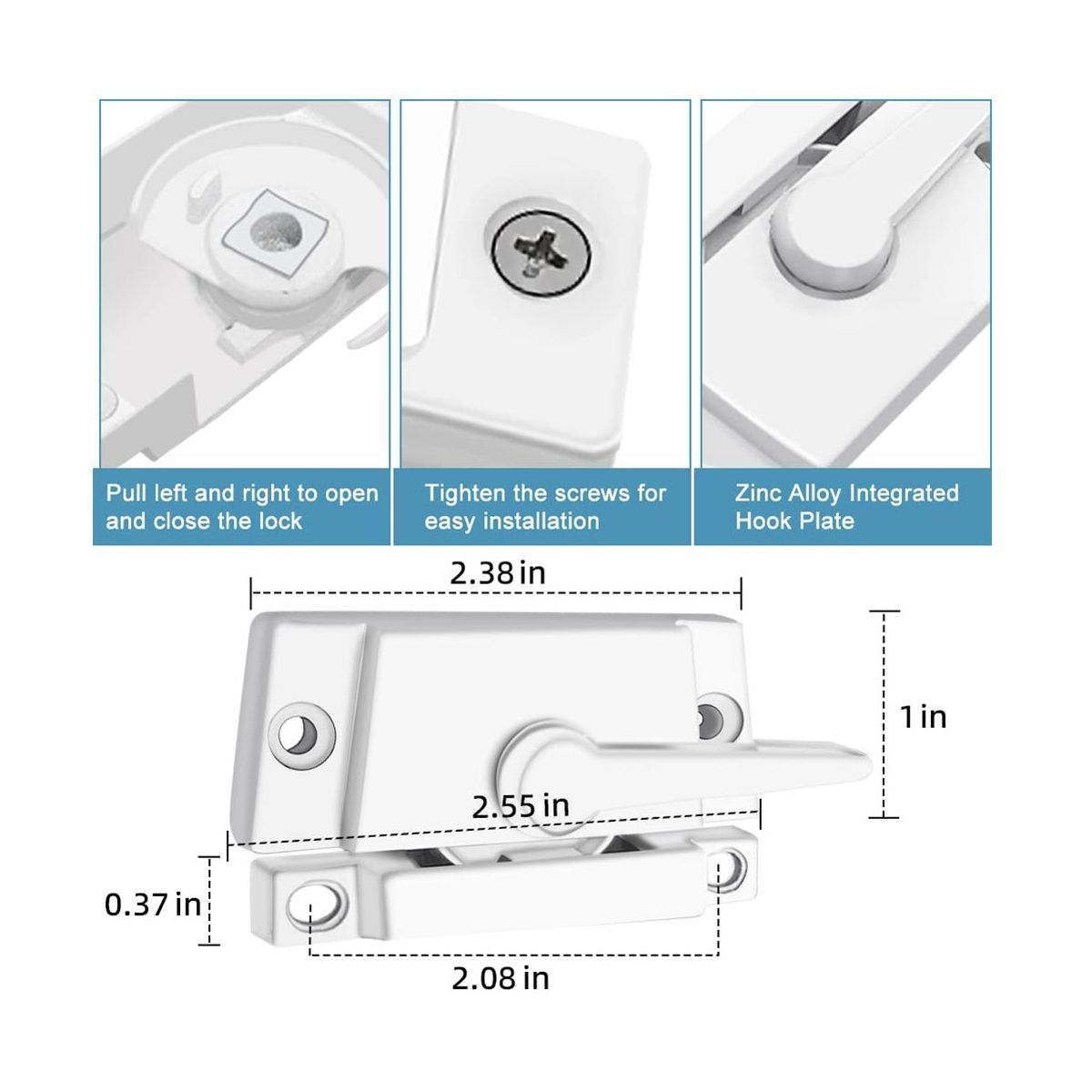 Pull left and right to open and close the lock

Tighten the screws for easy installation

Zinc Alloy Integrated Hook Plate

2.38 in

1 in

2.55 in

0.37 in

2.08 in